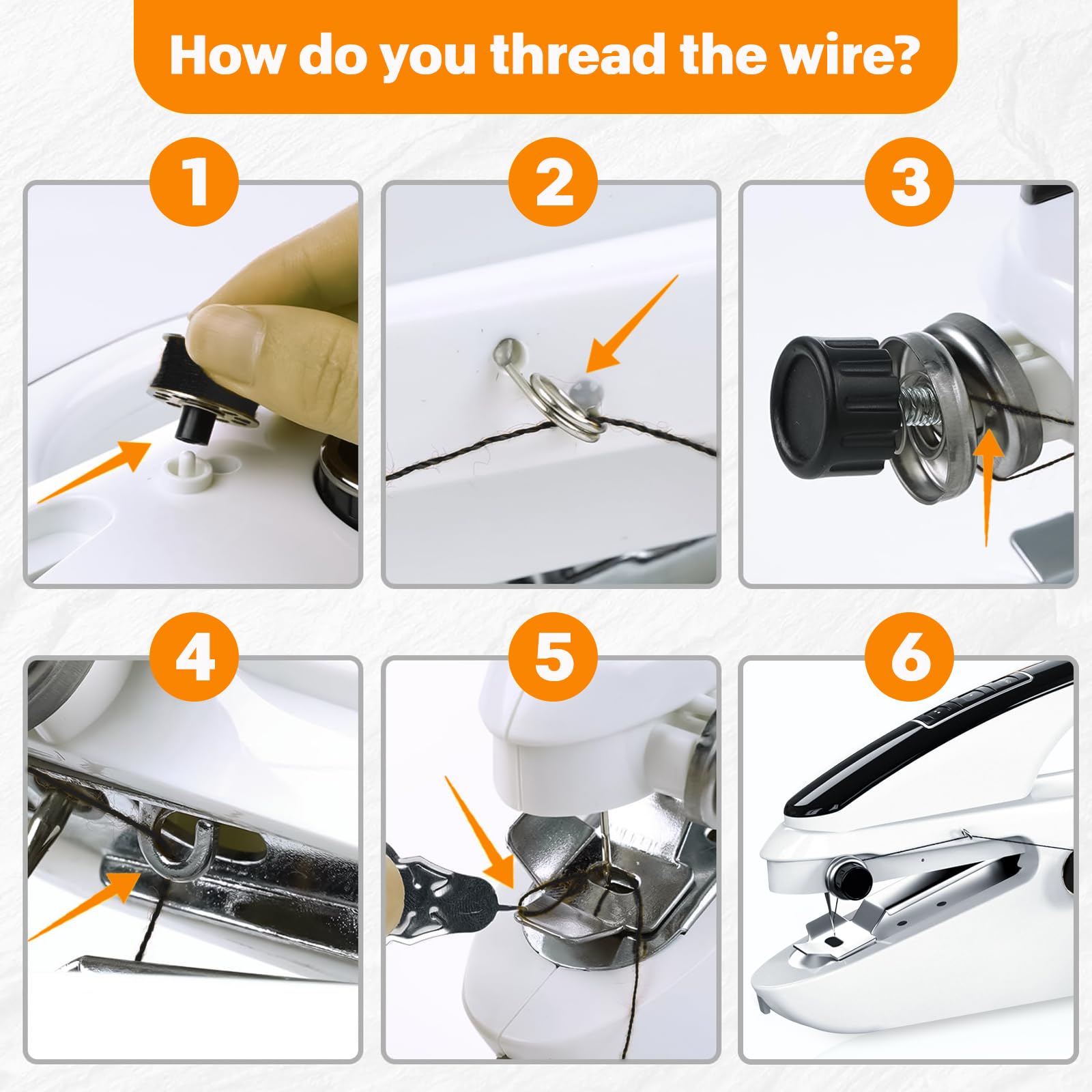 How do you thread the wire?

1

2

3

4

5

6