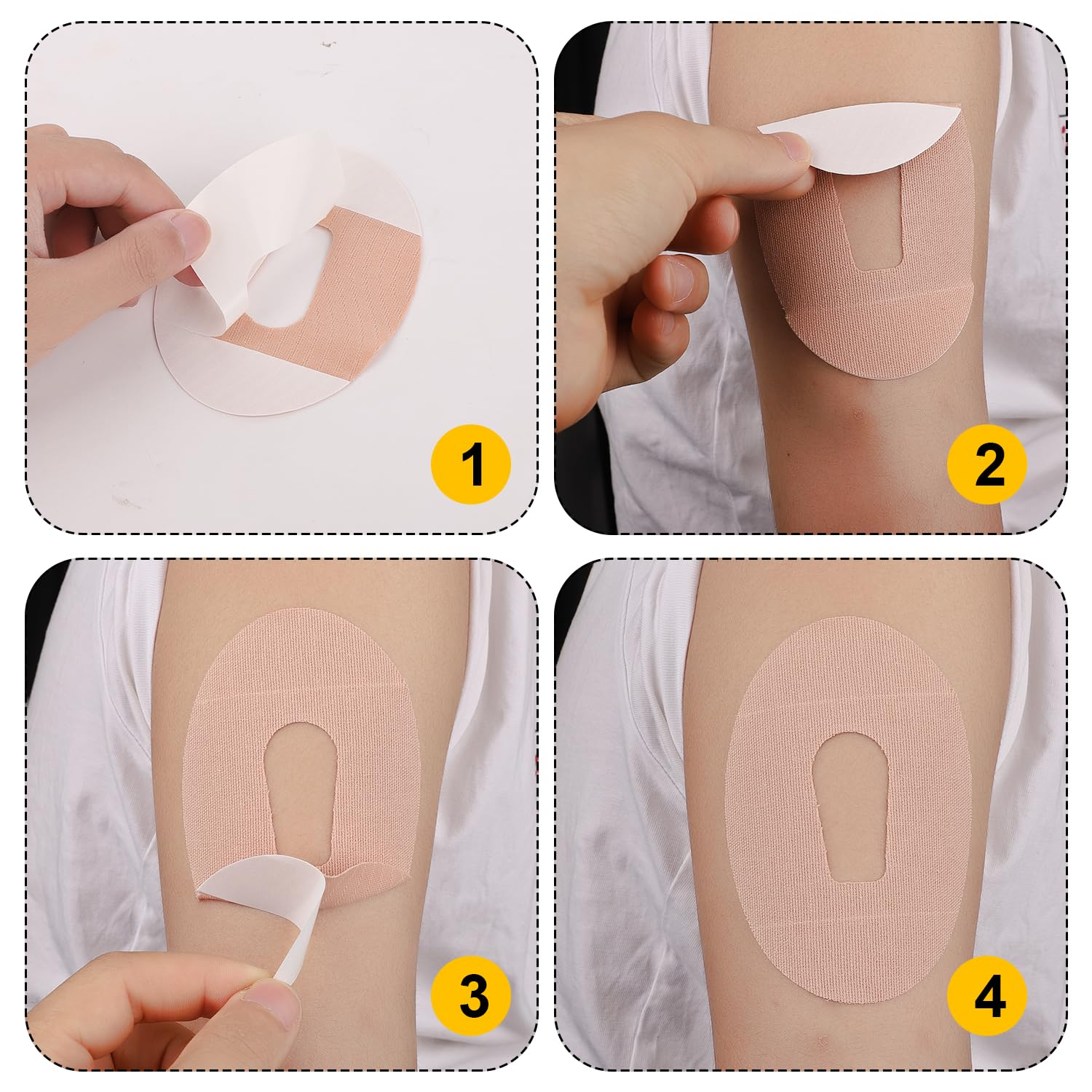 1

2

3

4