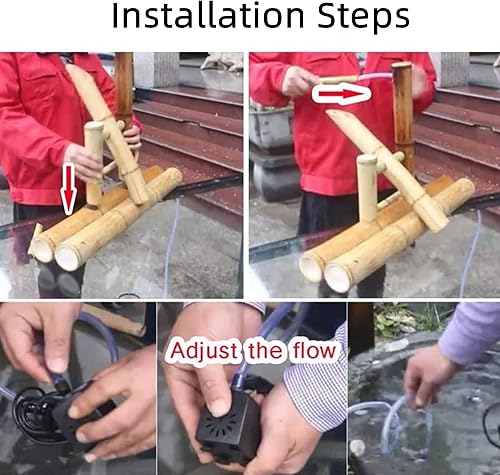 Installation Steps

Adjust the flow