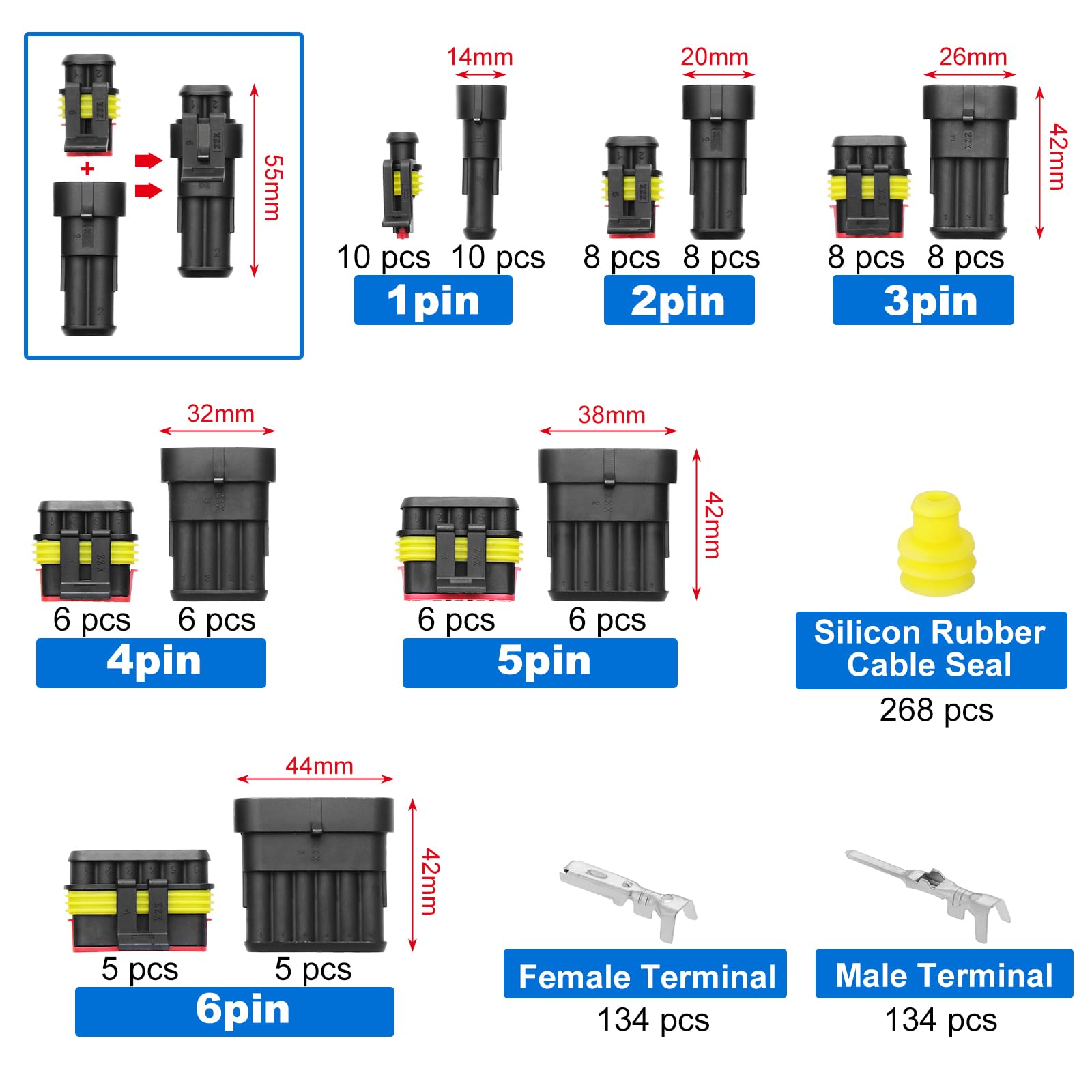 +

55mm

14mm

10 pcs 10 pcs

1pin

20mm

8 pcs 8 pcs

2pin

26mm

42mm

8 pcs 8 pcs

3pin

32mm

6 pcs 6 pcs

4pin

38mm

42mm

6 pcs 6 pcs

5pin

Silicon Rubber Cable Seal

268 pcs

44mm

42mm

5 pcs 5 pcs

6pin

Female Terminal

134 pcs

Male Terminal

134 pcs