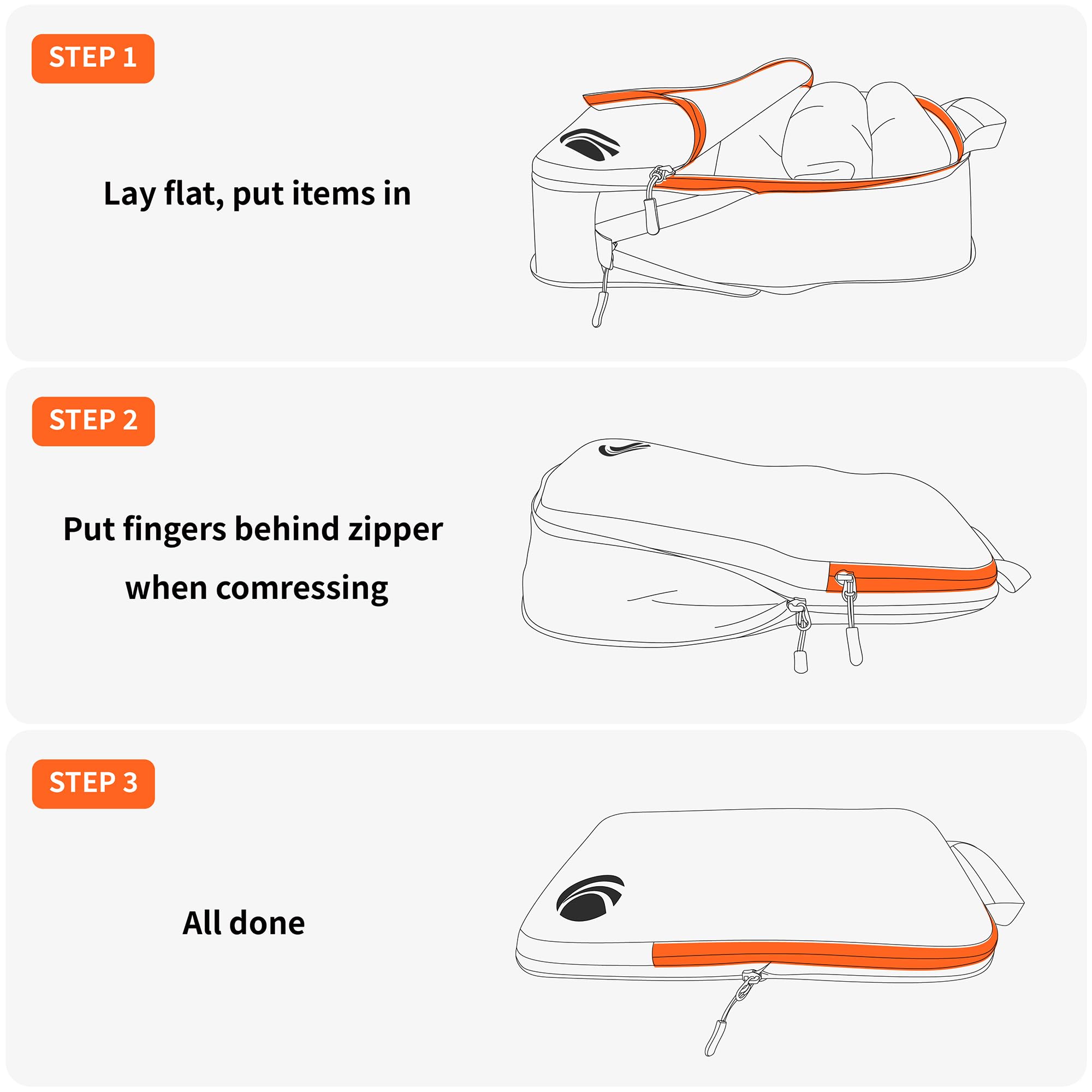 STEP 1

Lay flat, put items in

STEP 2

Put fingers behind zipper when comressing

STEP 3

All done