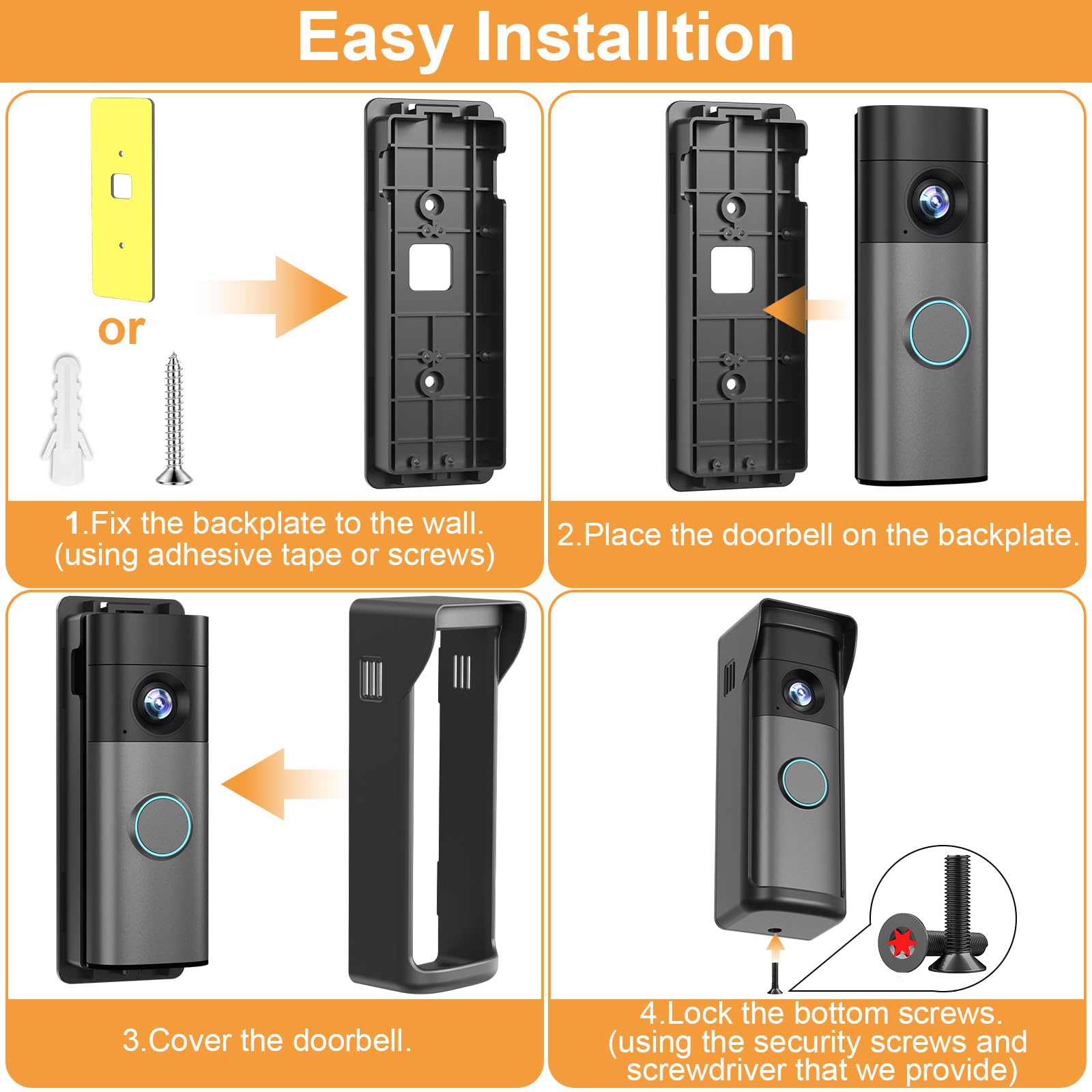 Easy Installtion

or

1.Fix the backplate to the wall. (using adhesive tape or screws)

2.Place the doorbell on the backplate.

3.Cover the doorbell.

4.Lock the bottom screws. (using the security screws and screwdriver that we provide)