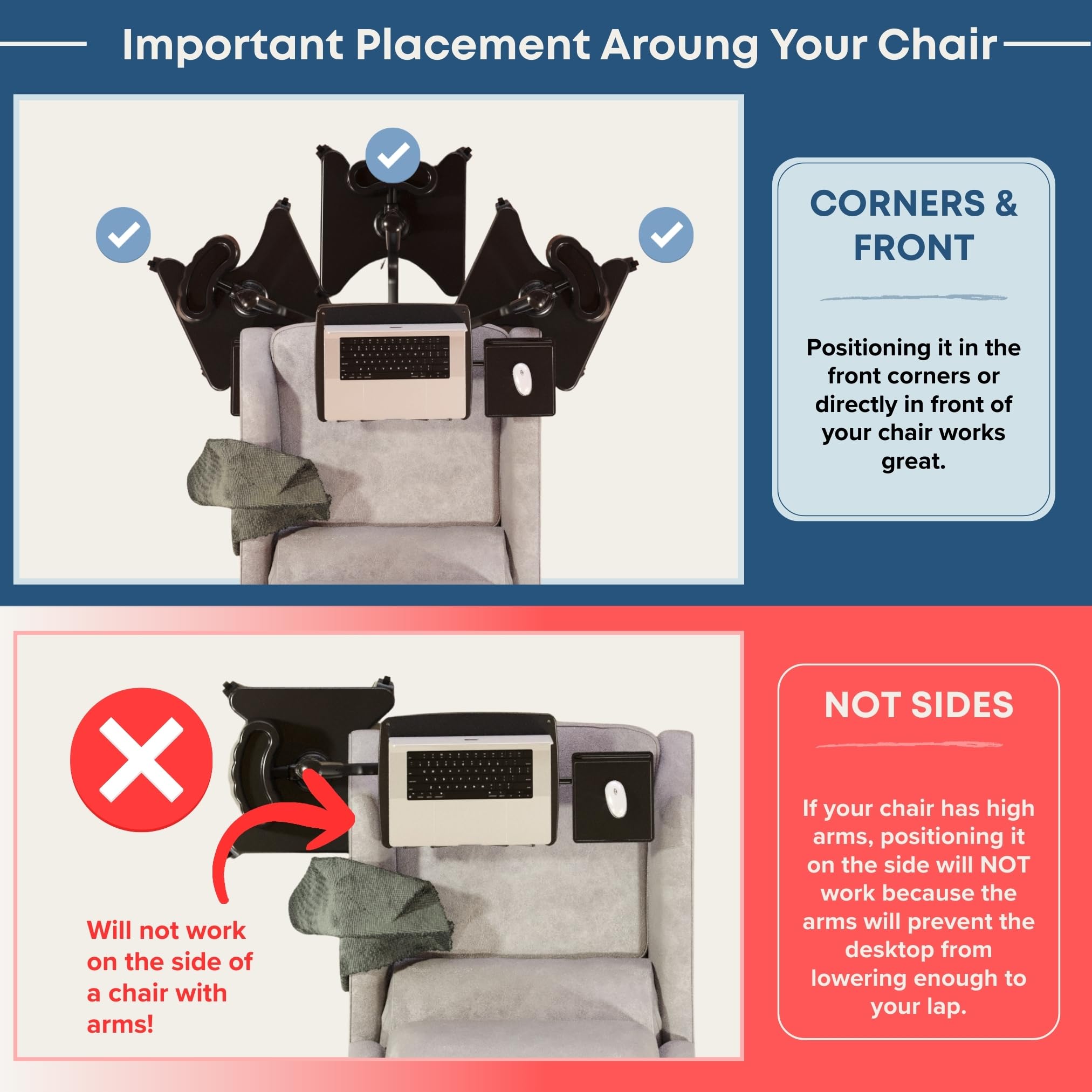 Important Placement Aroung Your Chair

CORNERS & FRONT

Positioning it in the front corners or directly in front of your chair works great.

Will not work on the side of a chair with arms!

NOT SIDES

If your chair has high arms, positioning it on the side will NOT work because the arms will prevent the desktop from lowering enough to your lap.