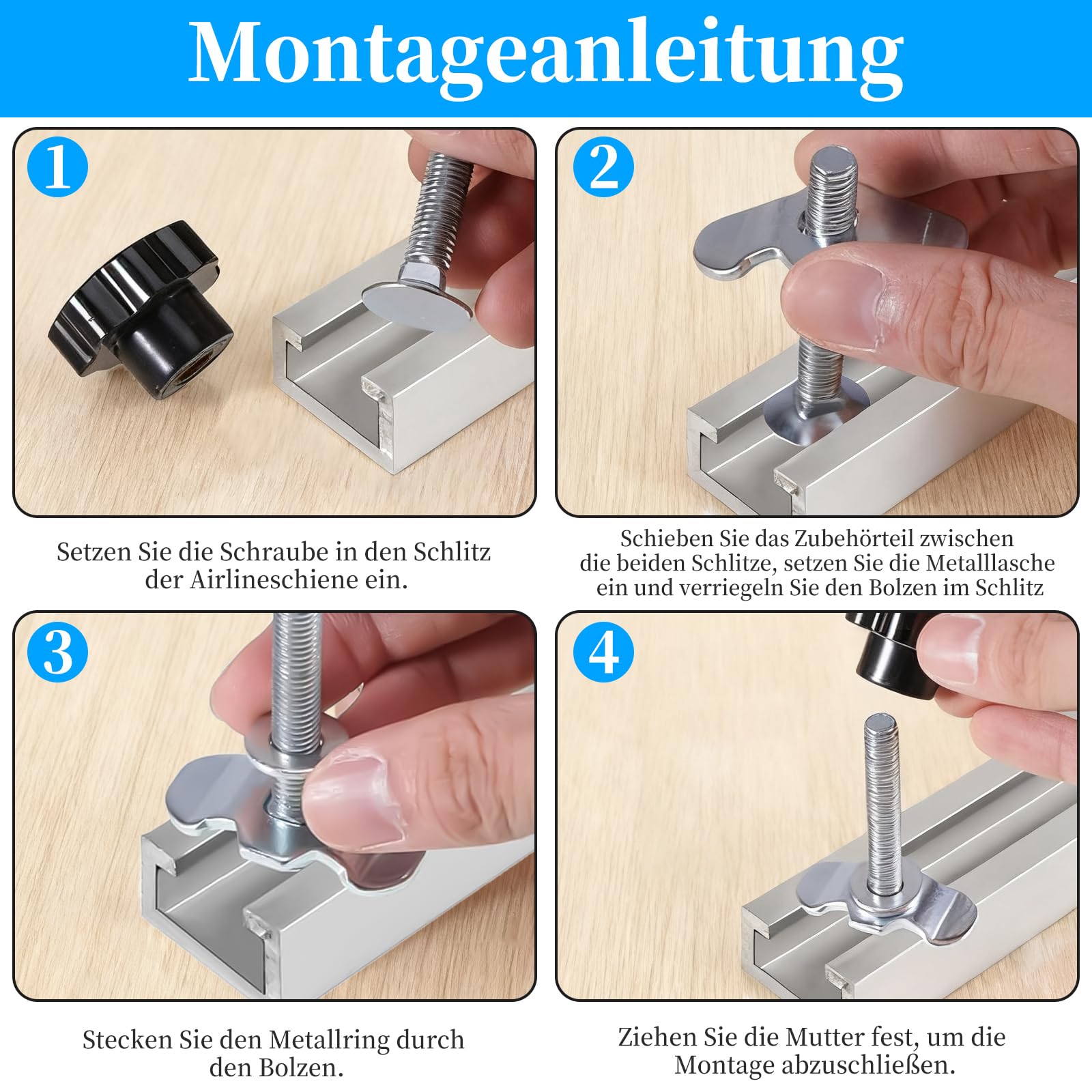 Montageanleitung

1

Setzen Sie die Schraube in den Schlitz der Airlineschiene ein.

2

Schieben Sie das Zubehörteil zwischen die beiden Schlitze, setzen Sie die Metalllasche ein und verriegeln Sie den Bolzen im Schlitz

3

Stecken Sie den Metallring durch den Bolzen.

4

Ziehen Sie die Mutter fest, um die Montage abzuschließen.