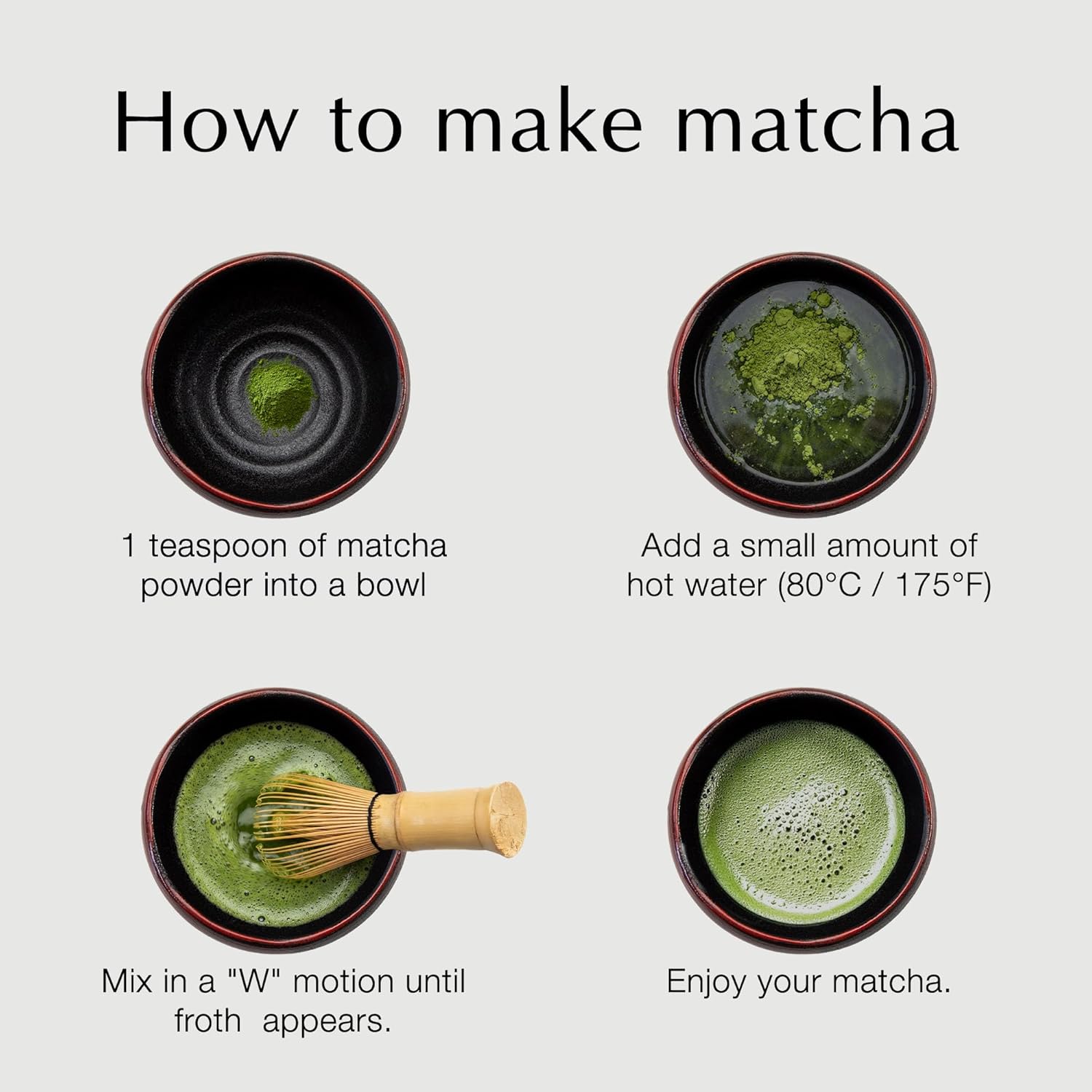 How to make matcha

1 teaspoon of matcha powder into a bowl

Add a small amount of hot water (80°C / 175°F)

Mix in a "W" motion until froth appears.

Enjoy your matcha.