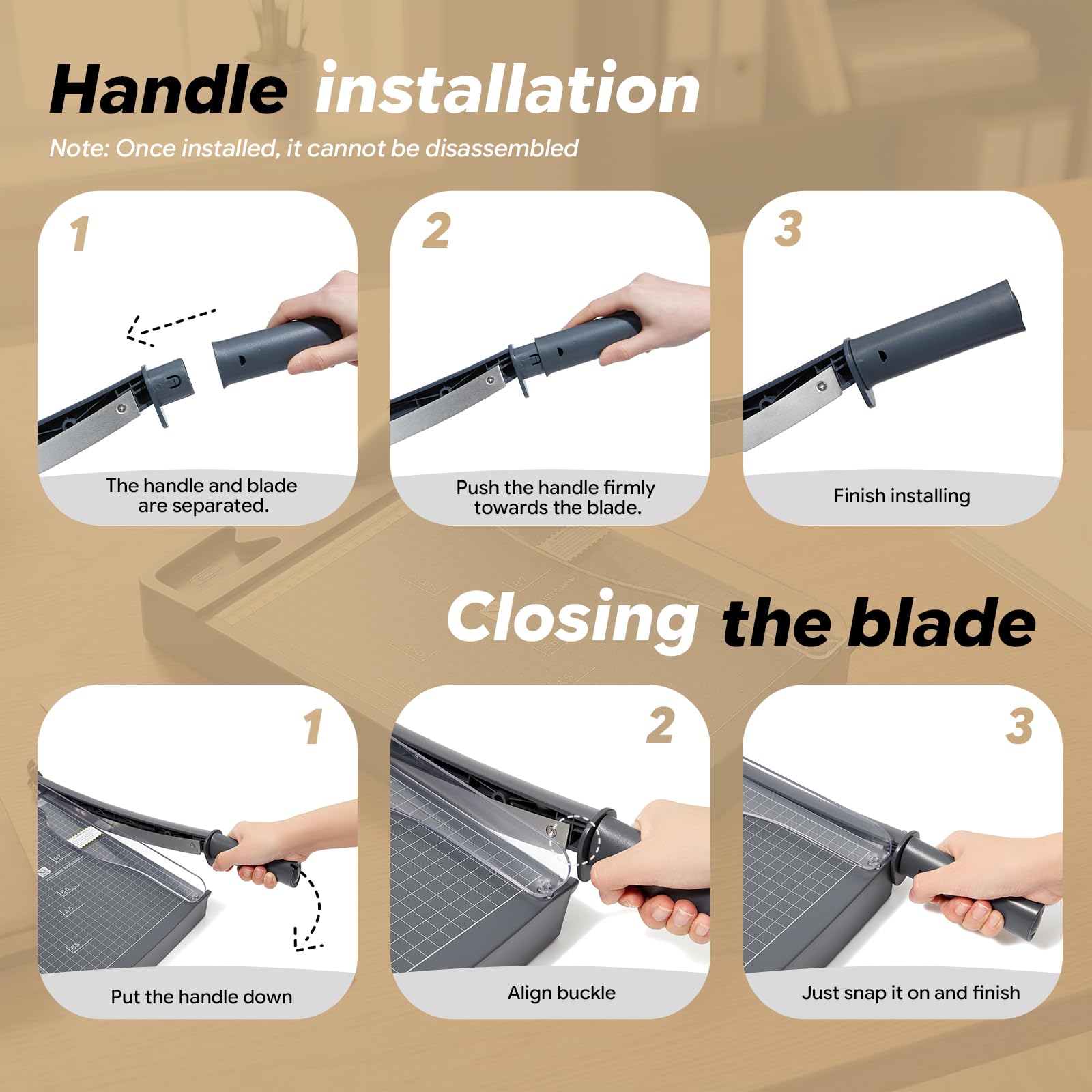 Handle installation

Note: Once installed, it cannot be disassembled

1

The handle and blade are separated.

2

Push the handle firmly towards the blade.

3

Finish installing

Closing the blade

1

Put the handle down

2

Align buckle

3

Just snap it on and finish