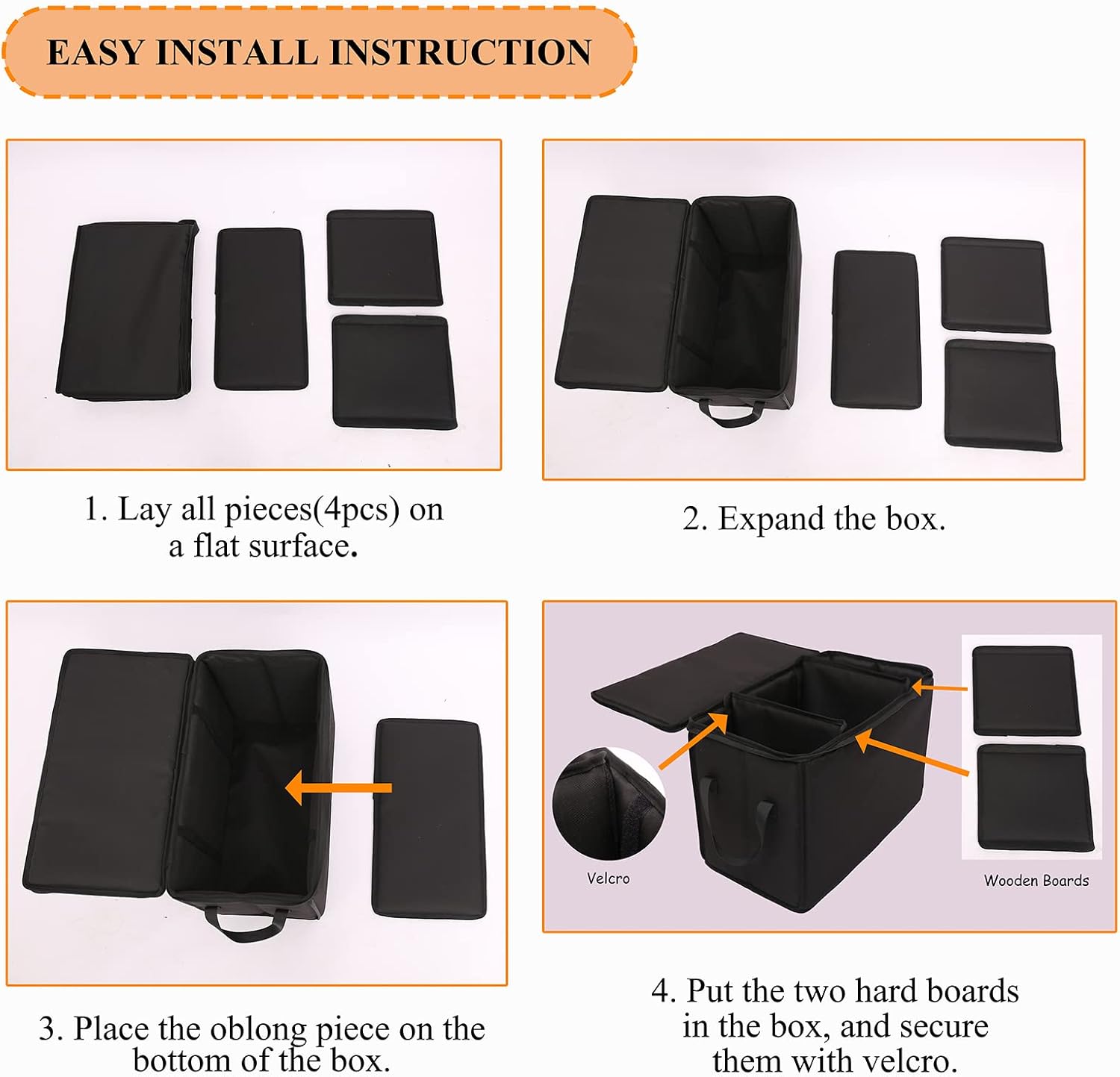 EASY INSTALL INSTRUCTION

1. Lay all pieces(4pcs) on a flat surface.

2. Expand the box.

3. Place the oblong piece on the bottom of the box.

Velcro

Wooden Boards

4. Put the two hard boards in the box, and secure them with velcro.