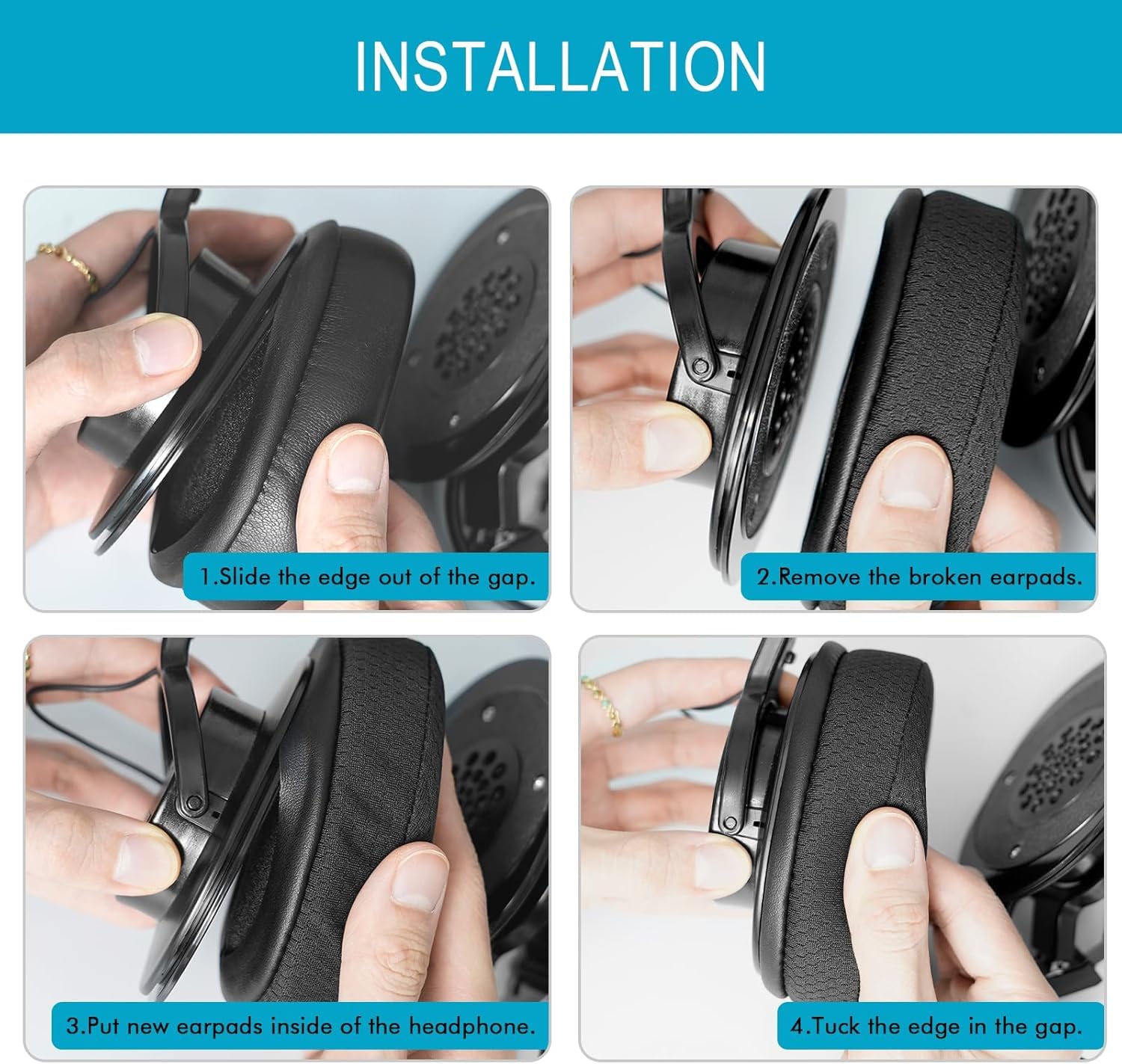 INSTALLATION

1.Slide the edge out of the gap.

2.Remove the broken earpads.

3.Put new earpads inside of the headphone.

4.Tuck the edge in the gap.