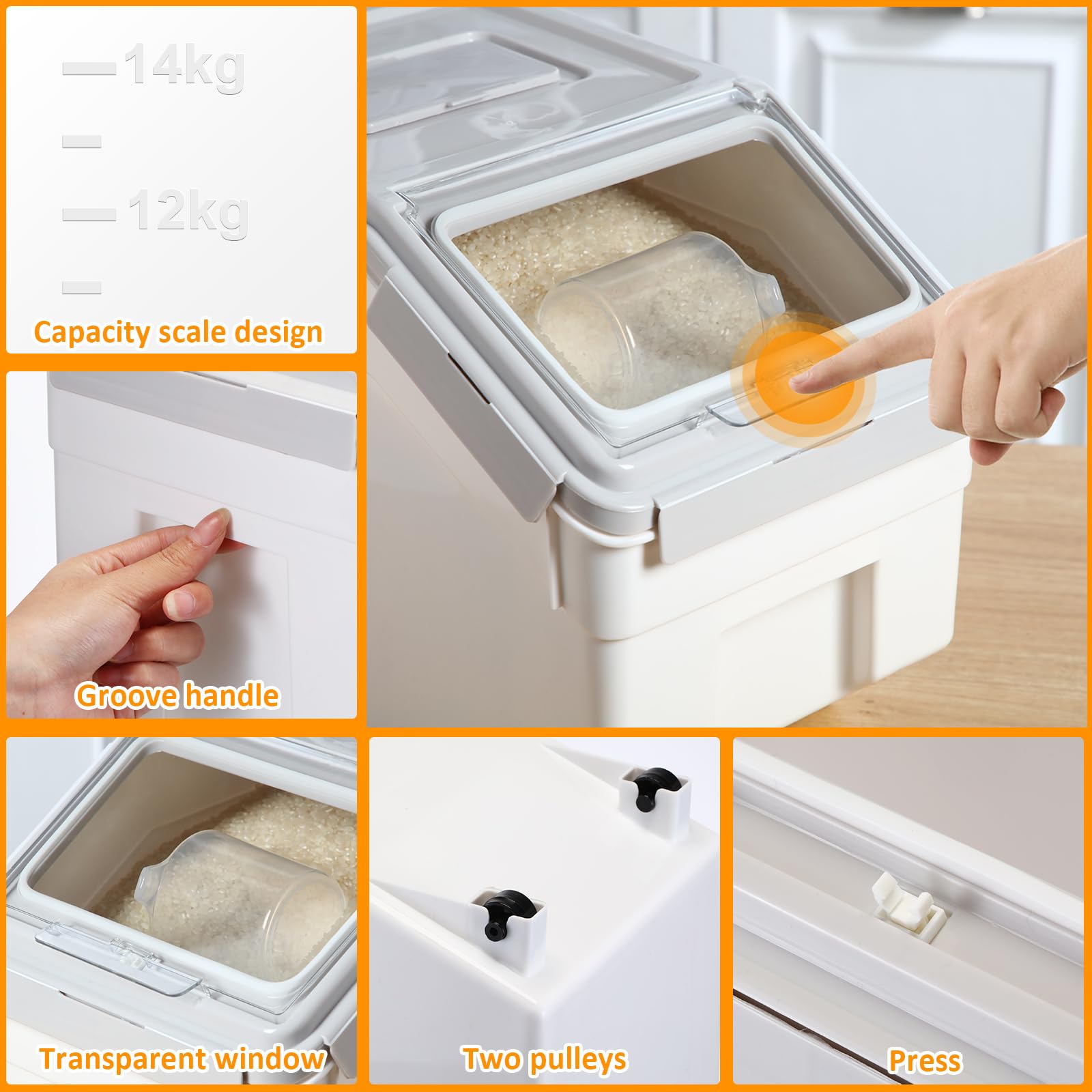 14kg

12kg

Capacity scale design

Groove handle

Transparent window

Two pulleys

Press