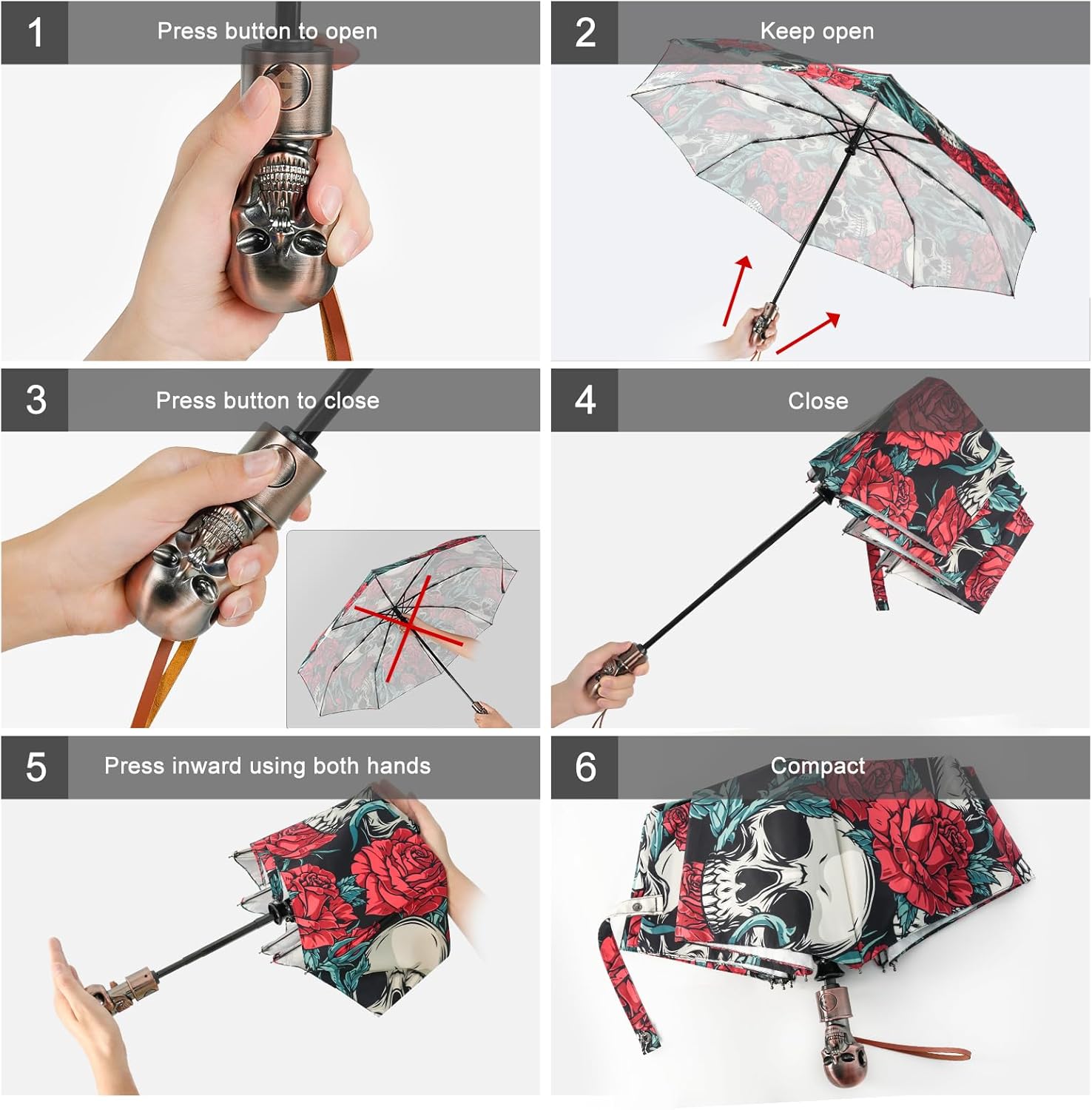 1 Press button to open

2 Keep open

3 Press button to close

4 Close

5 Press inward using both hands

6 Compact