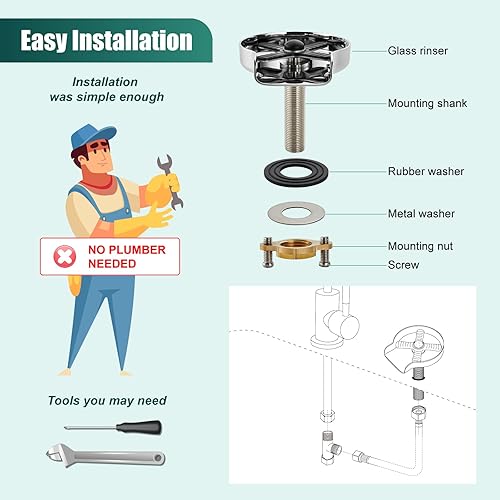 Easy Installation

Installation was simple enough

NO PLUMBER NEEDED

Tools you may need

Glass rinser

Mounting shank

Rubber washer

Metal washer

Mounting nut

Screw