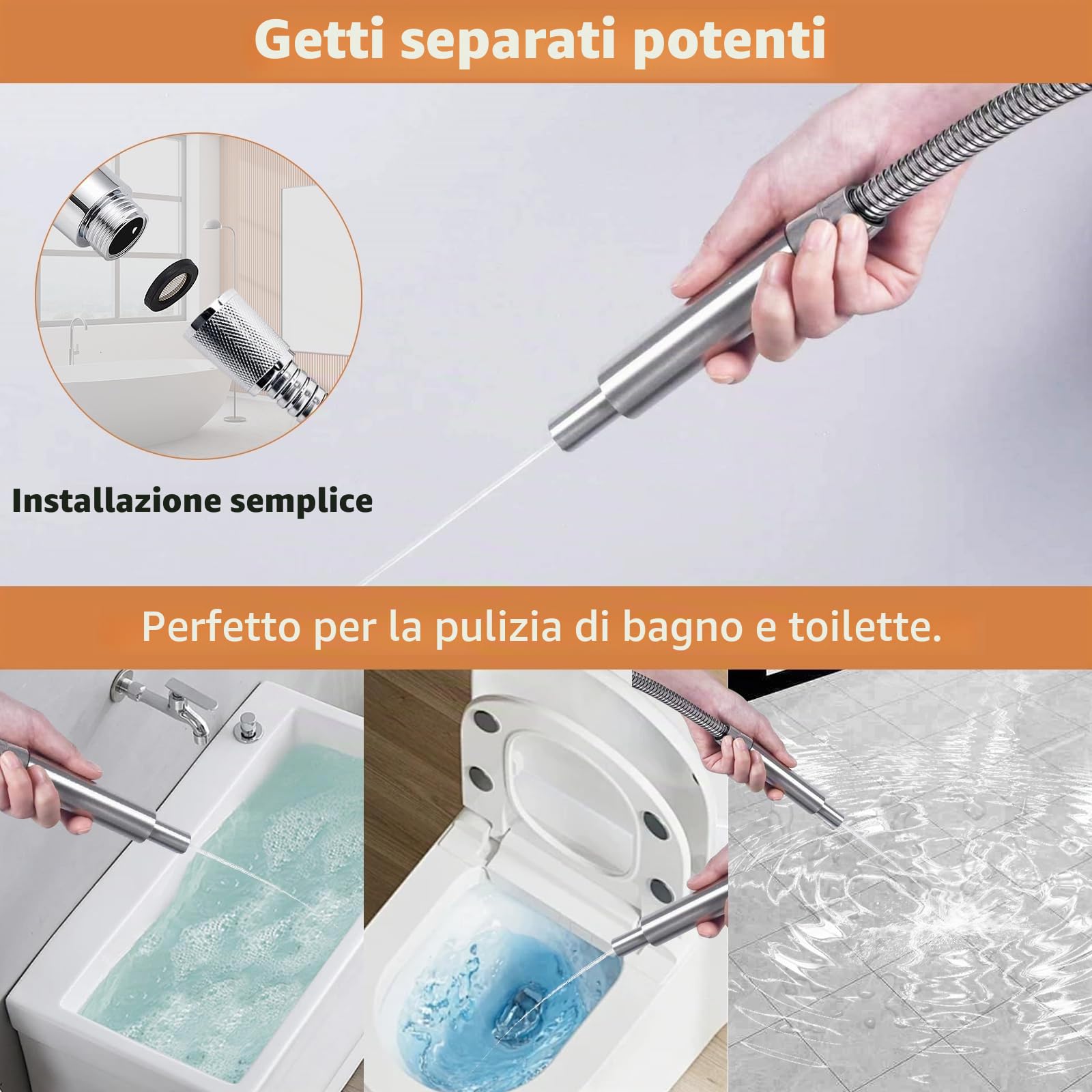 Getti separati potenti

Installazione semplice

Perfetto per la pulizia di bagno e toilette.