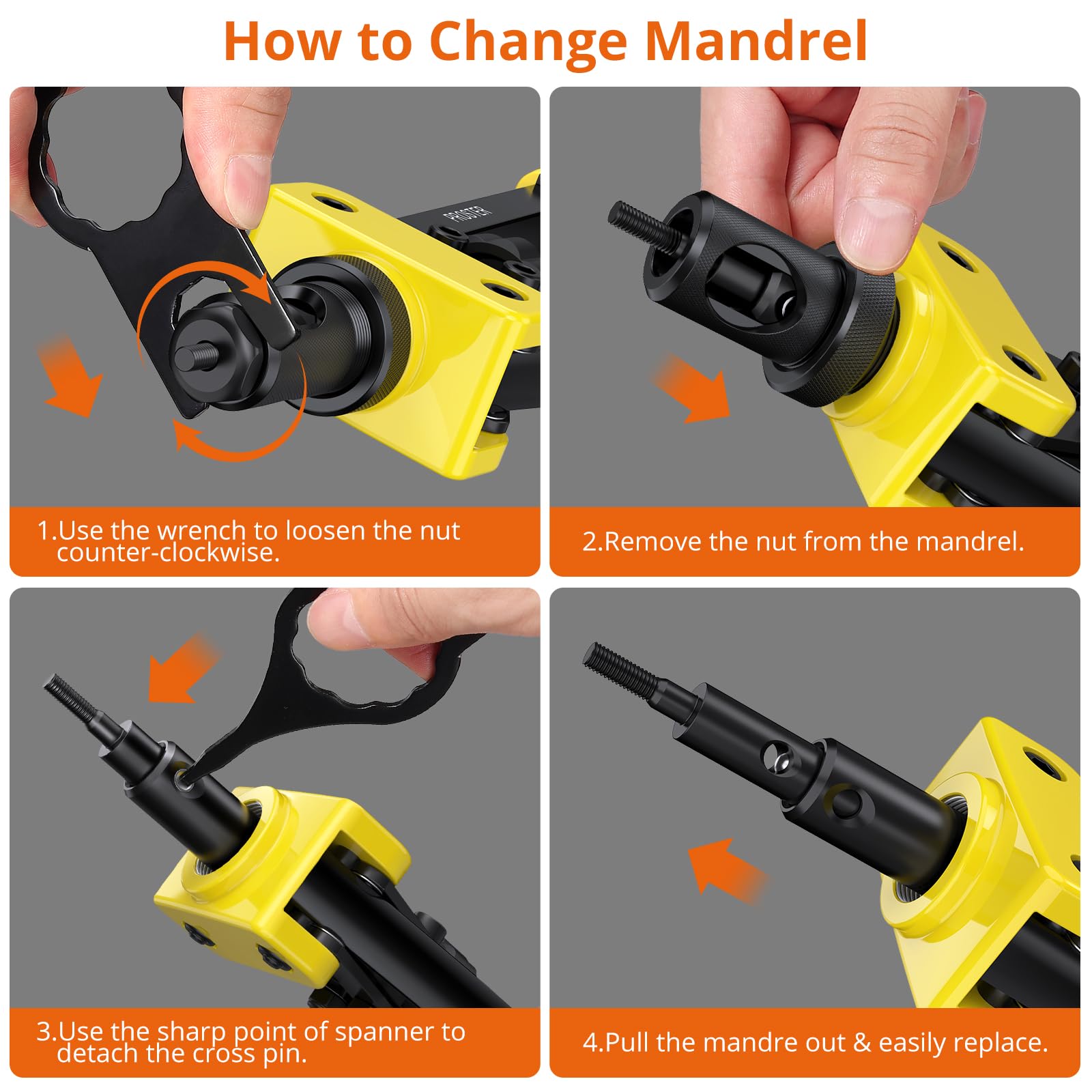 How to Change Mandrel

PROSTER

1.Use the wrench to loosen the nut counter-clockwise.

2.Remove the nut from the mandrel.

3.Use the sharp point of spanner to detach the cross pin.

4.Pull the mandre out & easily replace.