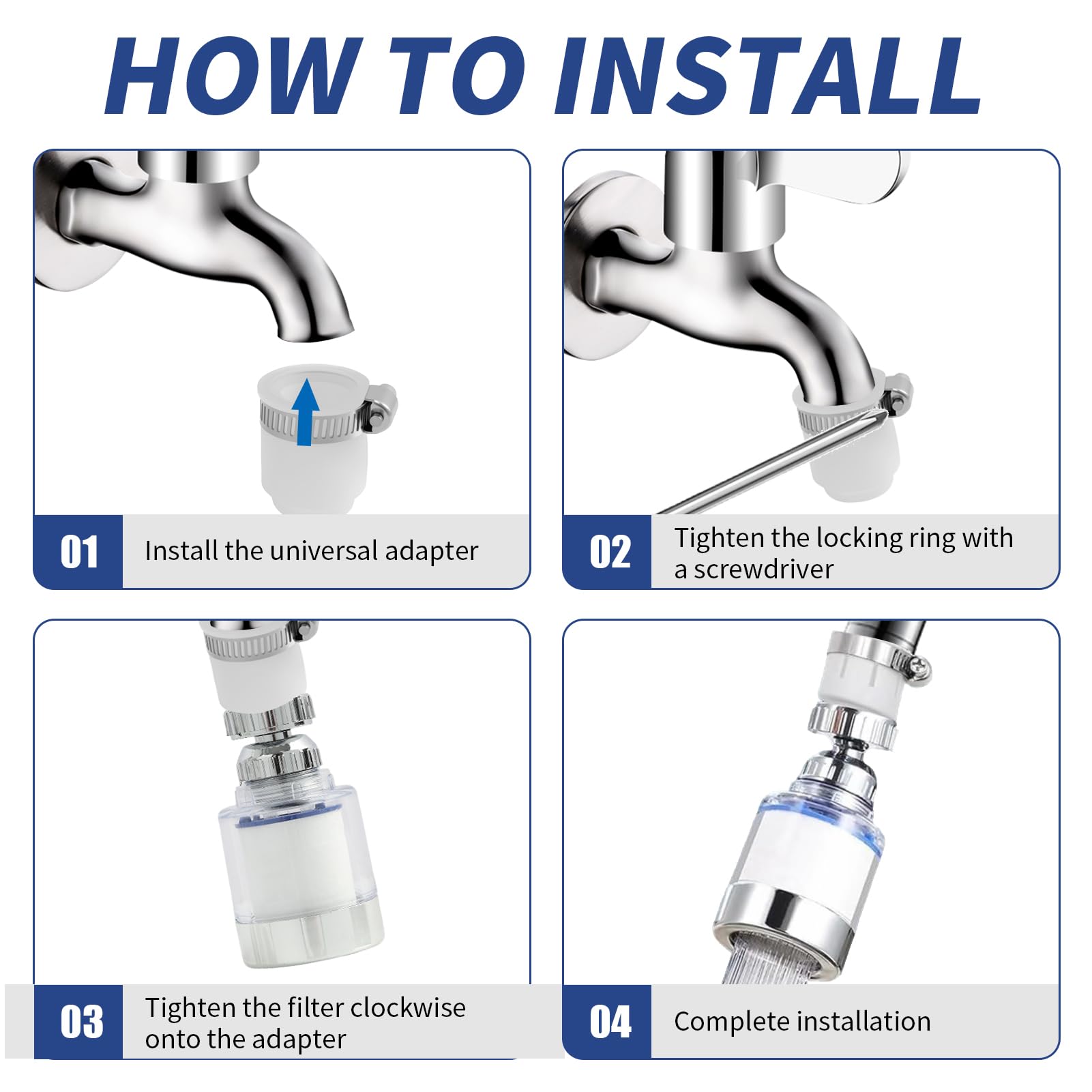 HOW TO INSTALL

01 Install the universal adapter

02 Tighten the locking ring with a screwdriver

03 Tighten the filter clockwise onto the adapter

04 Complete installation