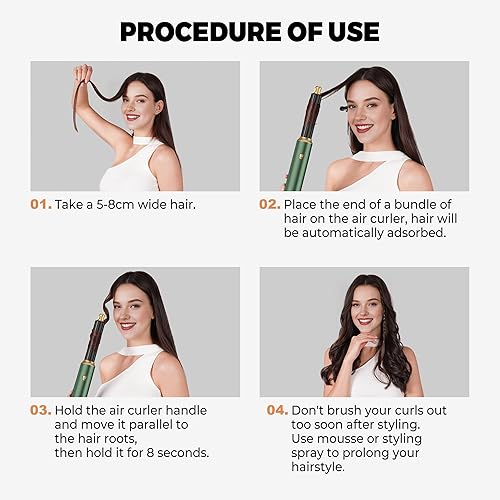 PROCEDURE OF USE

01. Take a 5-8cm wide hair.

02. Place the end of a bundle of hair on the air curler, hair will be automatically adsorbed.

03. Hold the air curler handle and move it parallel to the hair roots, then hold it for 8 seconds.

04. Don't brush your curls out too soon after styling. Use mousse or styling spray to prolong your hairstyle.