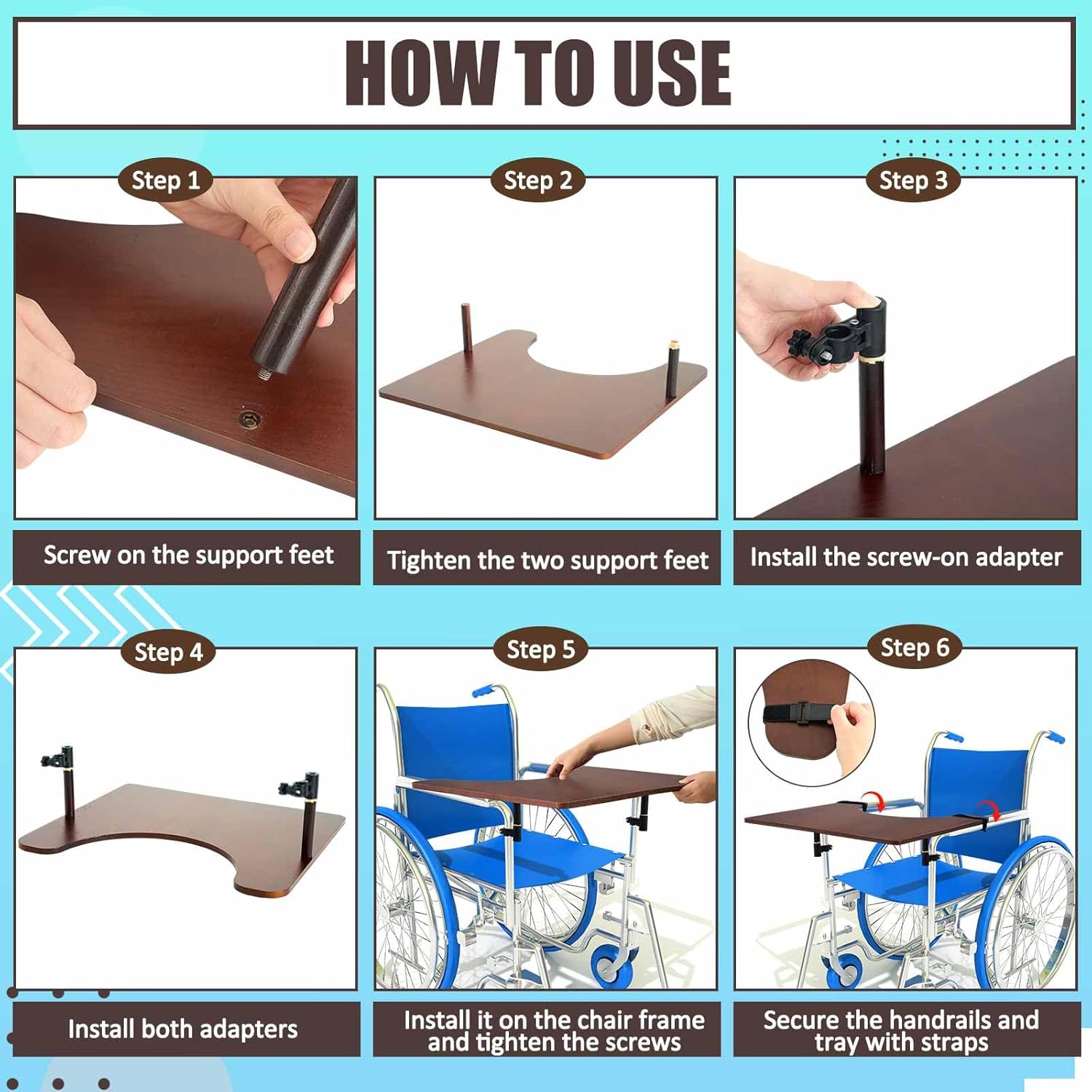 HOW TO USE

Step 1

Screw on the support feet

Step 2

Tighten the two support feet

Step 3

Install the screw-on adapter

Step 4

Install both adapters

Step 5

Install it on the chair frame and tighten the screws

Step 6

Secure the handrails and tray with straps