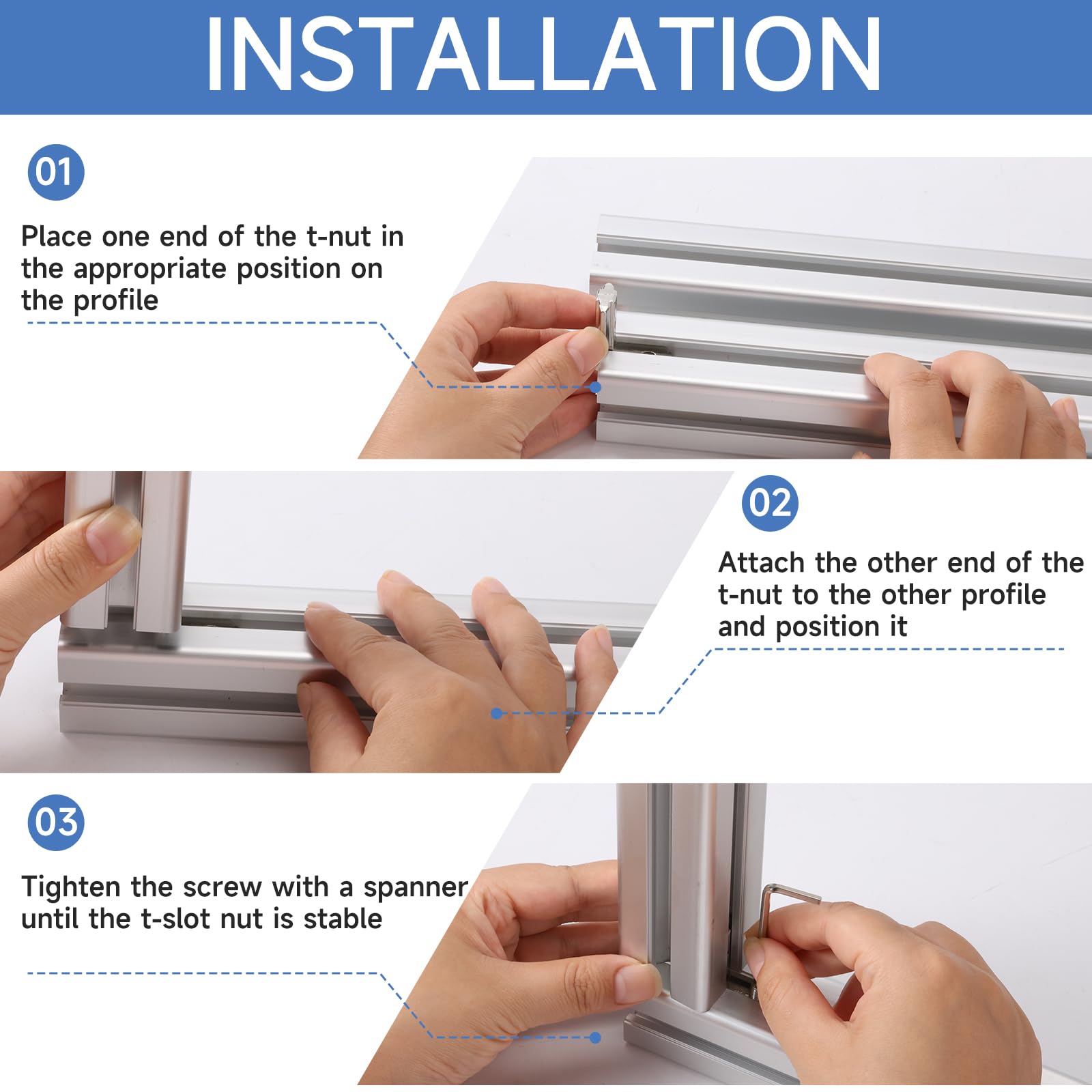 INSTALLATION

01

Place one end of the t-nut in the appropriate position on the profile

02

Attach the other end of the t-nut to the other profile and position it

03

Tighten the screw with a spanner until the t-slot nut is stable