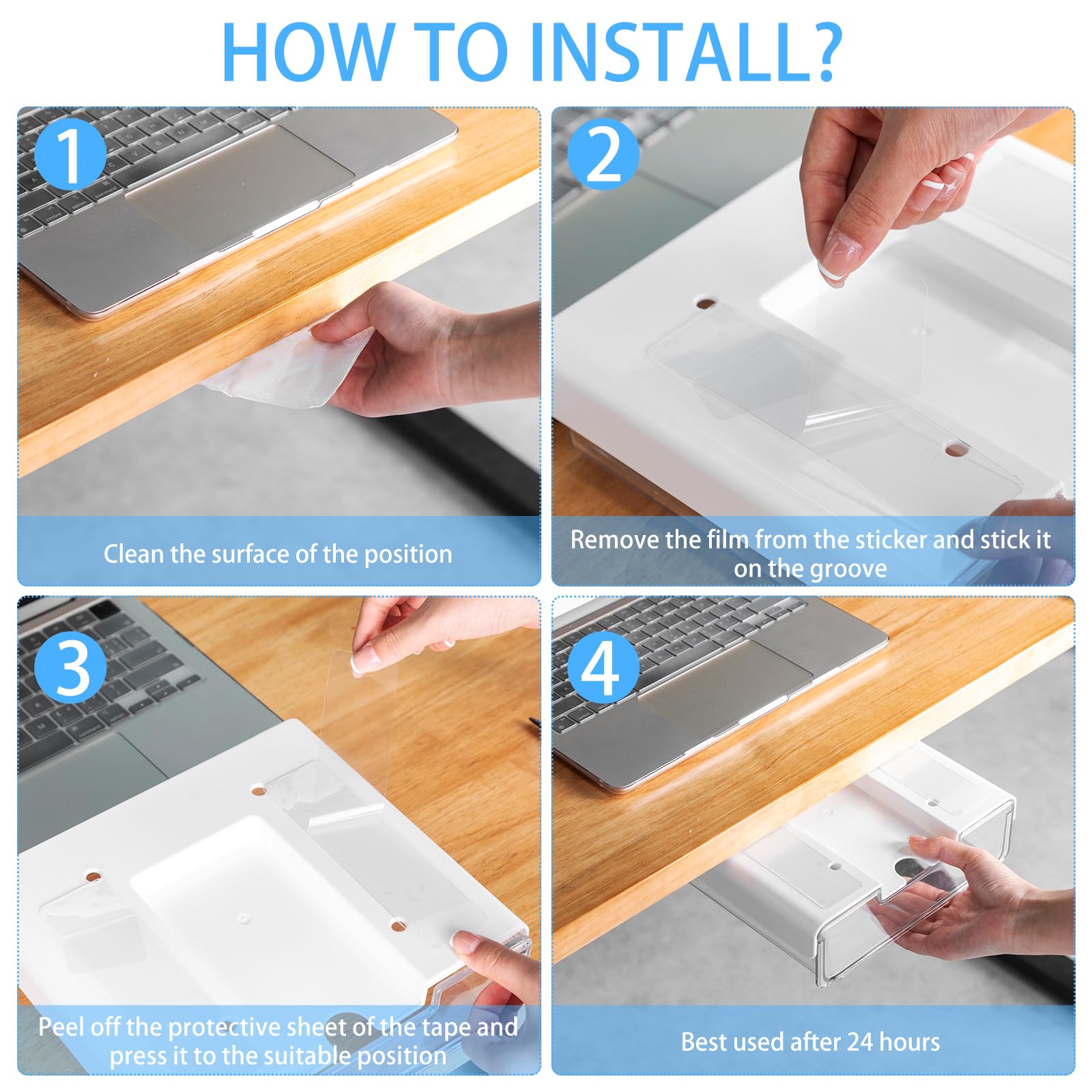 HOW TO INSTALL?

1

Clean the surface of the position

2

Remove the film from the sticker and stick it on the groove

3

Peel off the protective sheet of the tape and press it to the suitable position

4

Best used after 24 hours