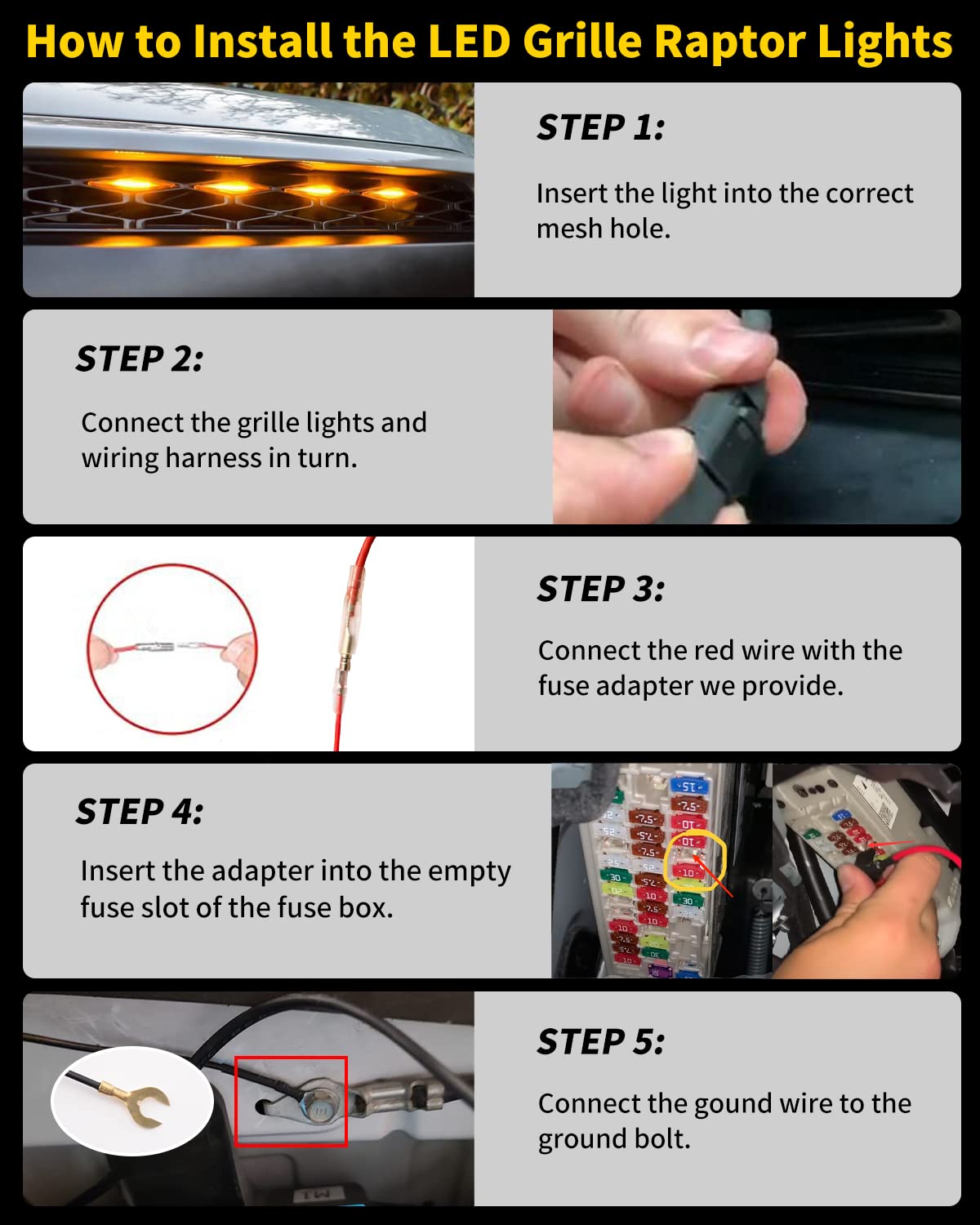 How to Install the LED Grille Raptor Lights

STEP 1:

Insert the light into the correct mesh hole.

STEP 2:

Connect the grille lights and wiring harness in turn.

STEP 3:

Connect the red wire with the fuse adapter we provide.

STEP 4:

Insert the adapter into the empty fuse slot of the fuse box.

STEP 5:

Connect the gound wire to the ground bolt.