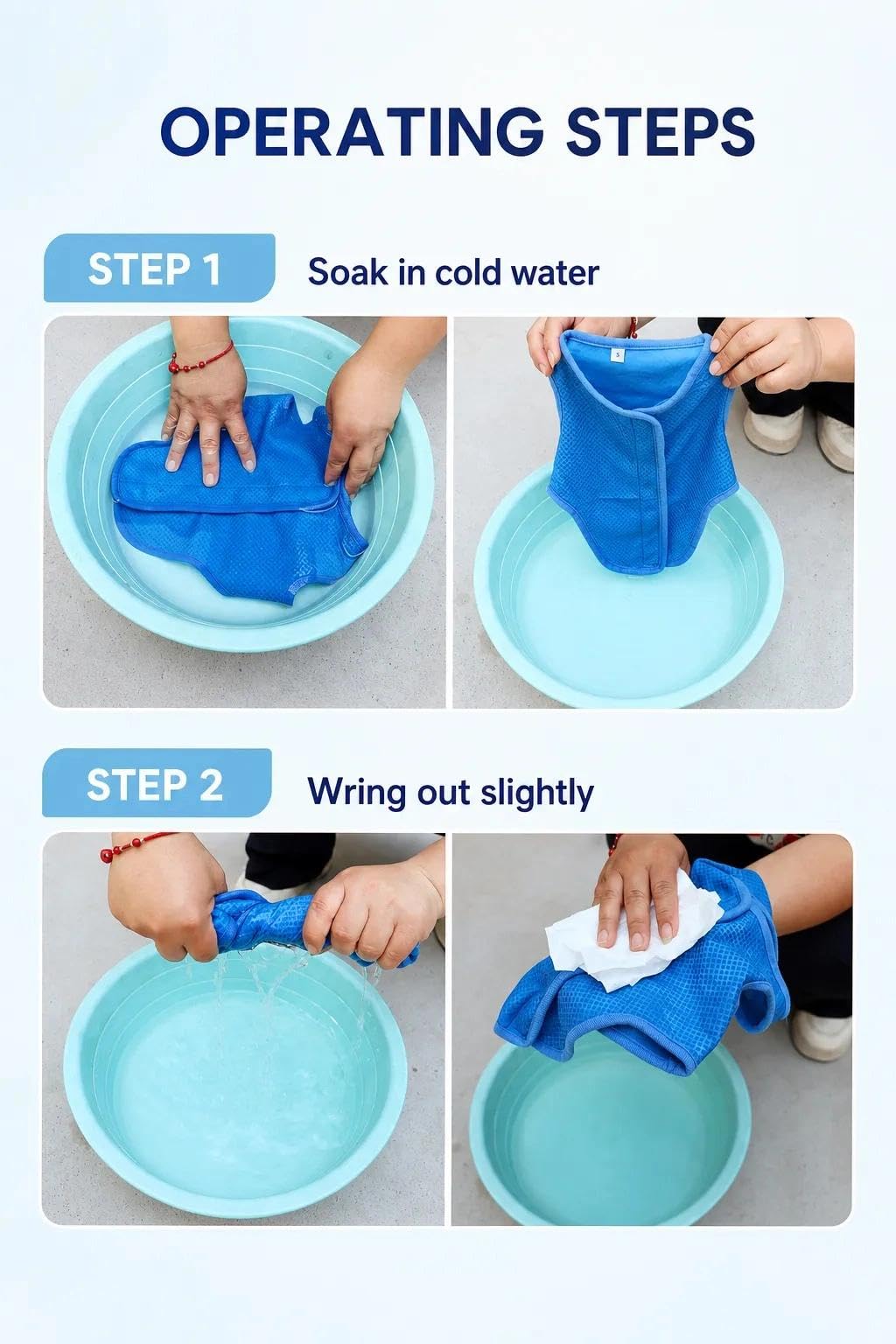 OPERATING STEPS

STEP 1

Soak in cold water

STEP 2

Wring out slightly