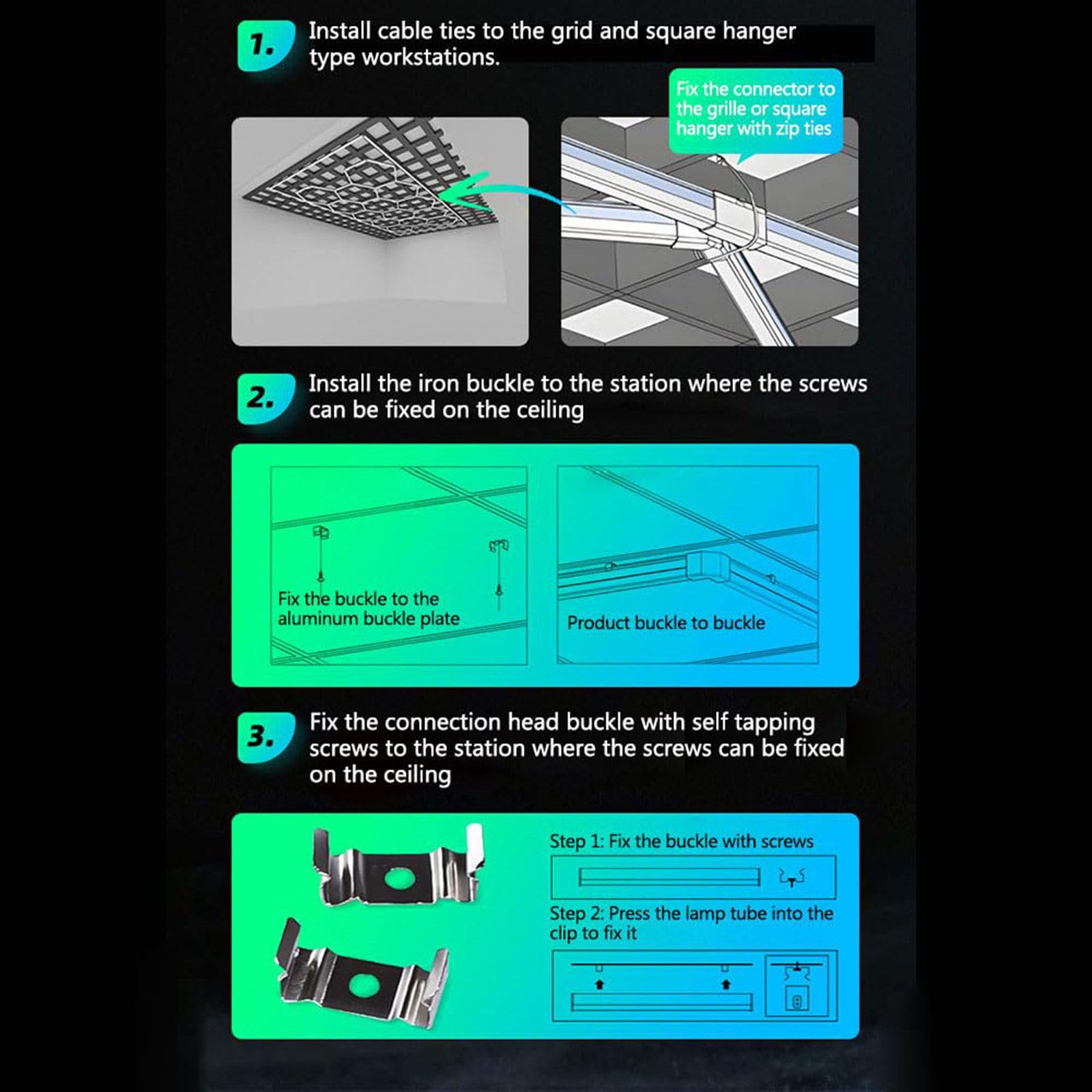 1. Install cable ties to the grid and square hanger type workstations.

Fix the connector to the grille or square hanger with zip ties

2. Install the iron buckle to the station where the screws can be fixed on the ceiling

Fix the buckle to the aluminum buckle plate

Product buckle to buckle

3. Fix the connection head buckle with self tapping screws to the station where the screws can be fixed on the ceiling

Step 1: Fix the buckle with screws

Step 2: Press the lamp tube into the clip to fix it