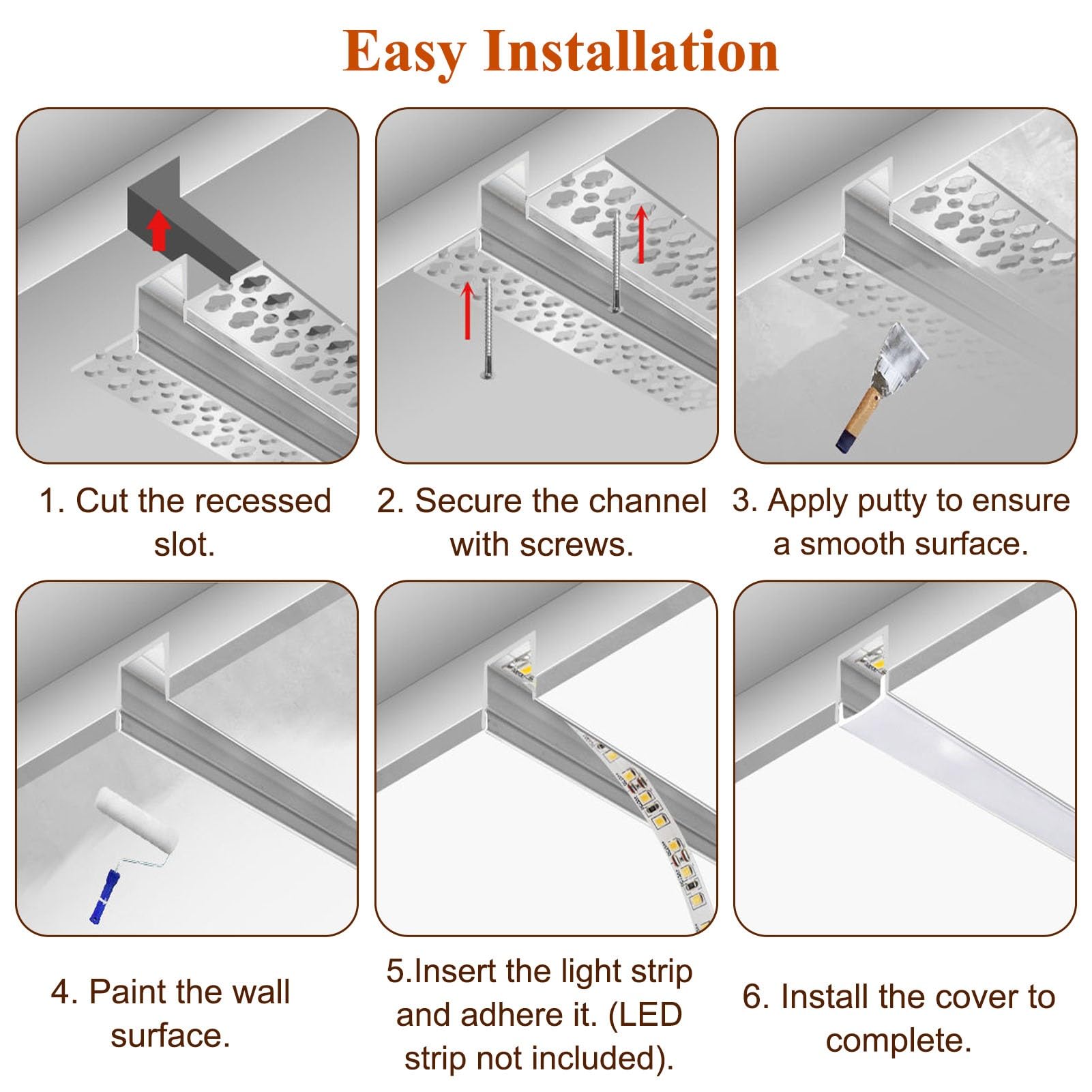 Easy Installation

1. Cut the recessed slot.

2. Secure the channel with screws.

3. Apply putty to ensure a smooth surface.

4. Paint the wall surface.

5.Insert the light strip and adhere it. (LED strip not included).

6. Install the cover to complete.