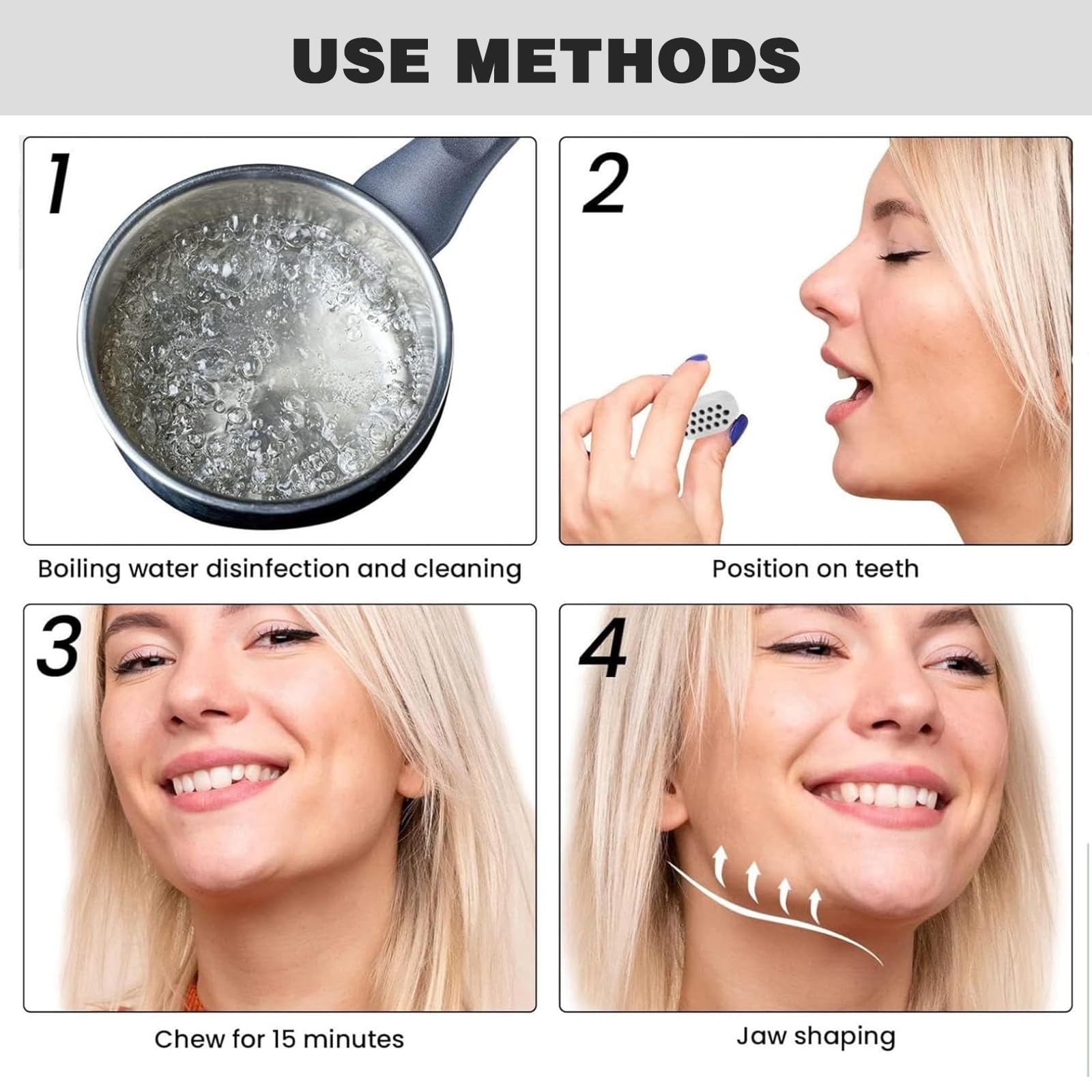 USE METHODS

1

Boiling water disinfection and cleaning

2

Position on teeth

3

Chew for 15 minutes

4

Jaw shaping