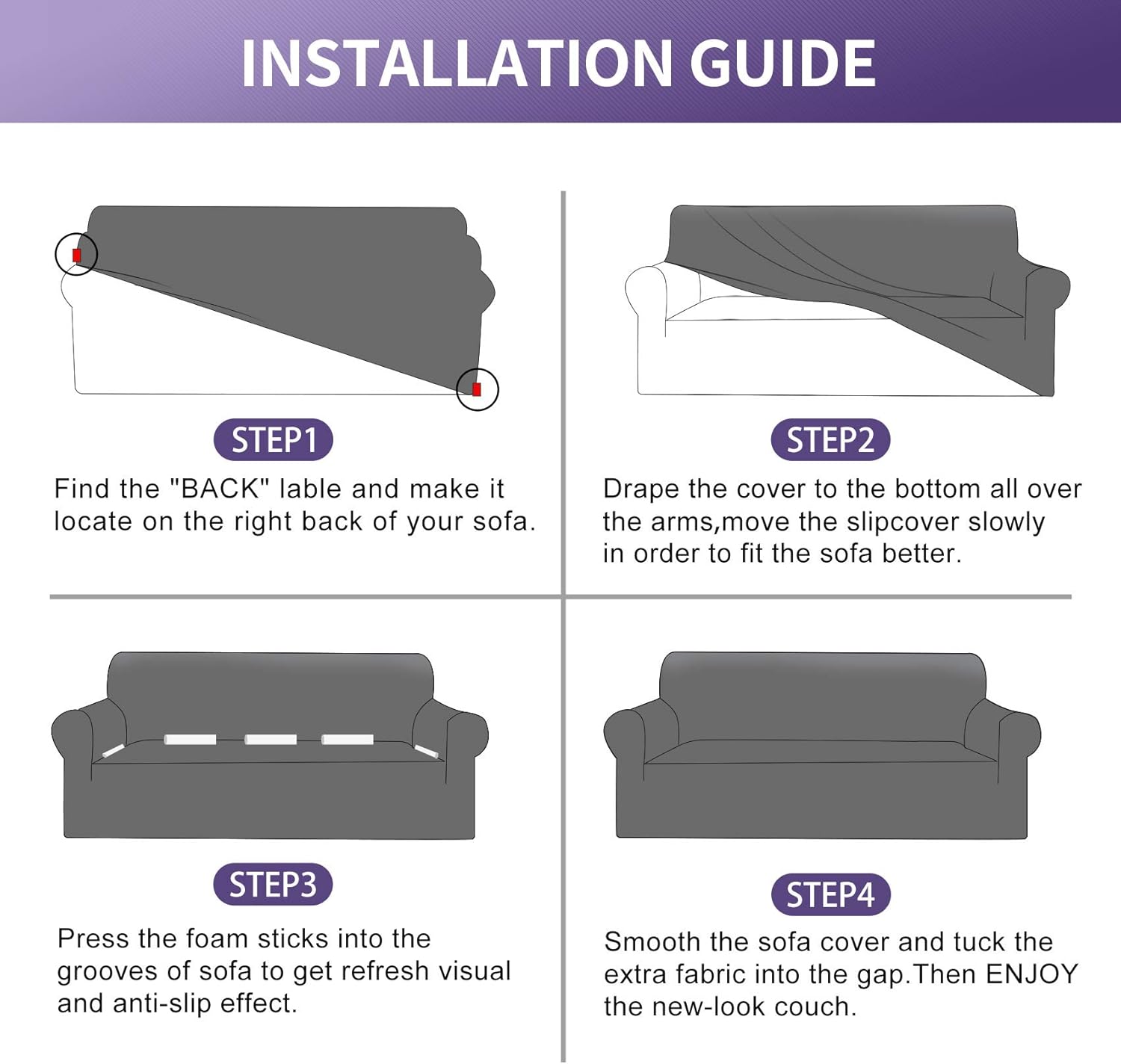 INSTALLATION GUIDE

STEP1

Find the "BACK" lable and make it locate on the right back of your sofa.

STEP2

Drape the cover to the bottom all over the arms,move the slipcover slowly in order to fit the sofa better.

STEP3

Press the foam sticks into the grooves of sofa to get refresh visual and anti-slip effect.

STEP4

Smooth the sofa cover and tuck the extra fabric into the gap.Then ENJOY the new-look couch.