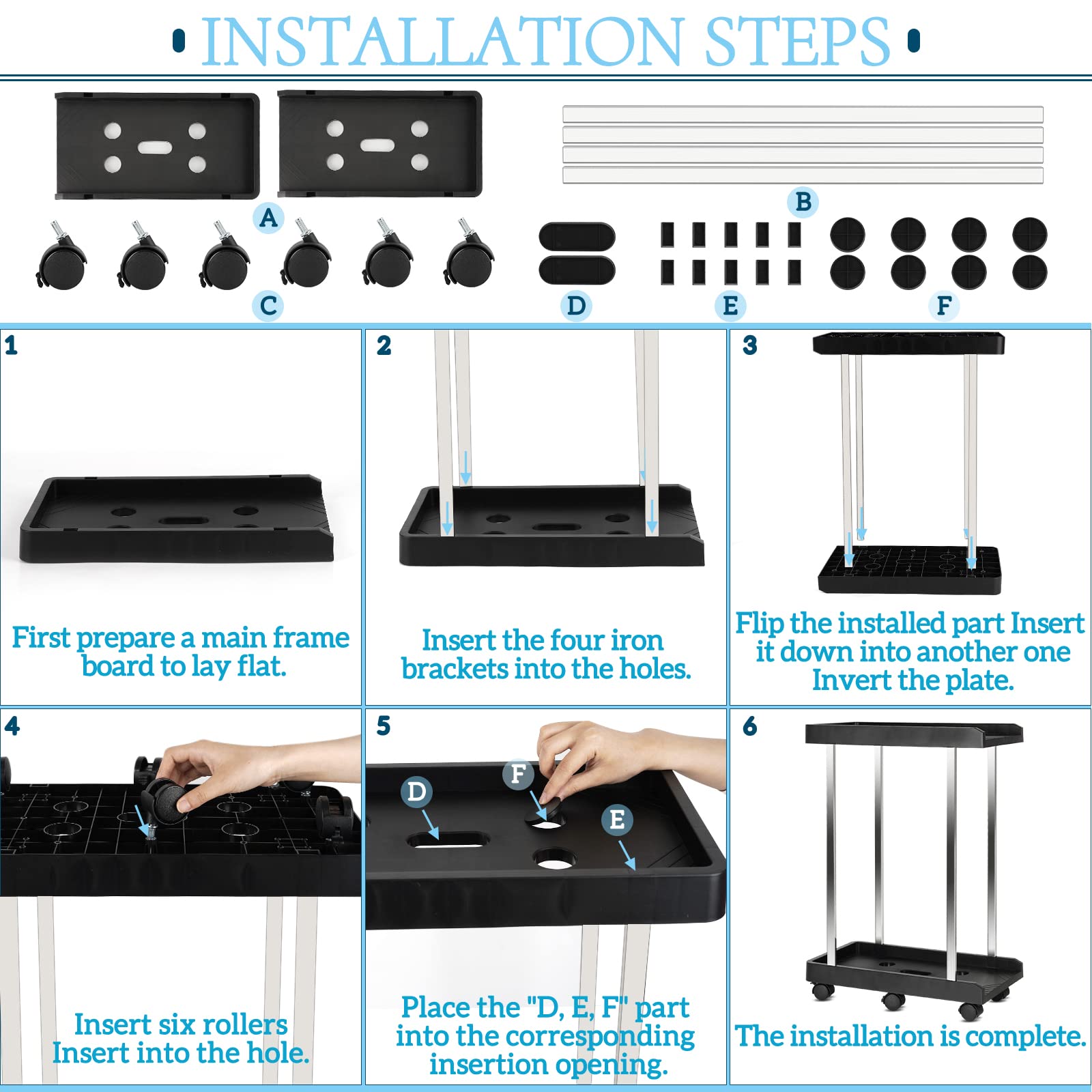 INSTALLATION STEPS

A

B

C

D

E

F

1

First prepare a main frame board to lay flat.

2

Insert the four iron brackets into the holes.

3

Flip the installed part Insert it down into another one Invert the plate.

4

Insert six rollers Insert into the hole.

5

D

F

E

Place the "D, E, F" part into the corresponding insertion opening.

6

The installation is complete.