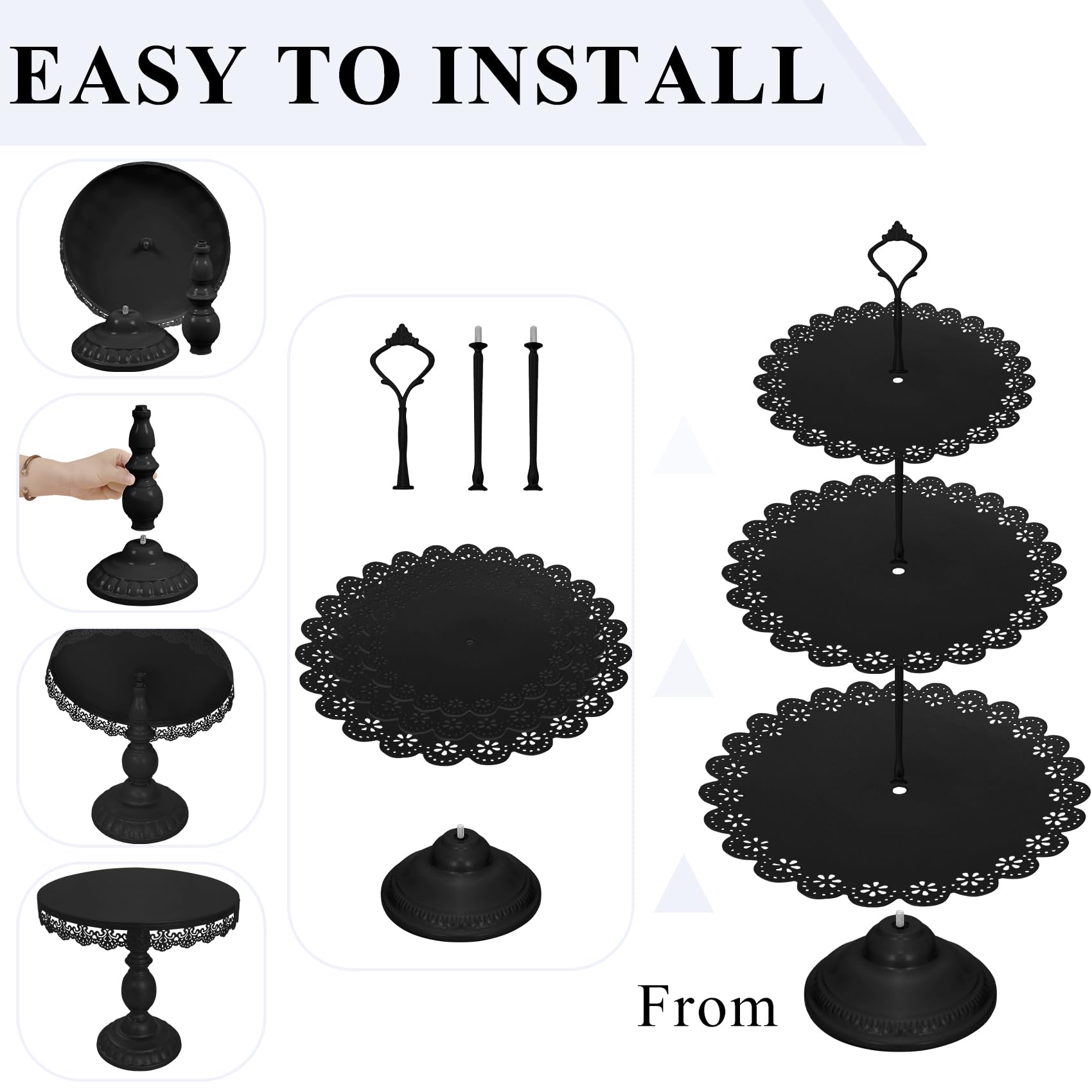 EASY TO INSTALL

From