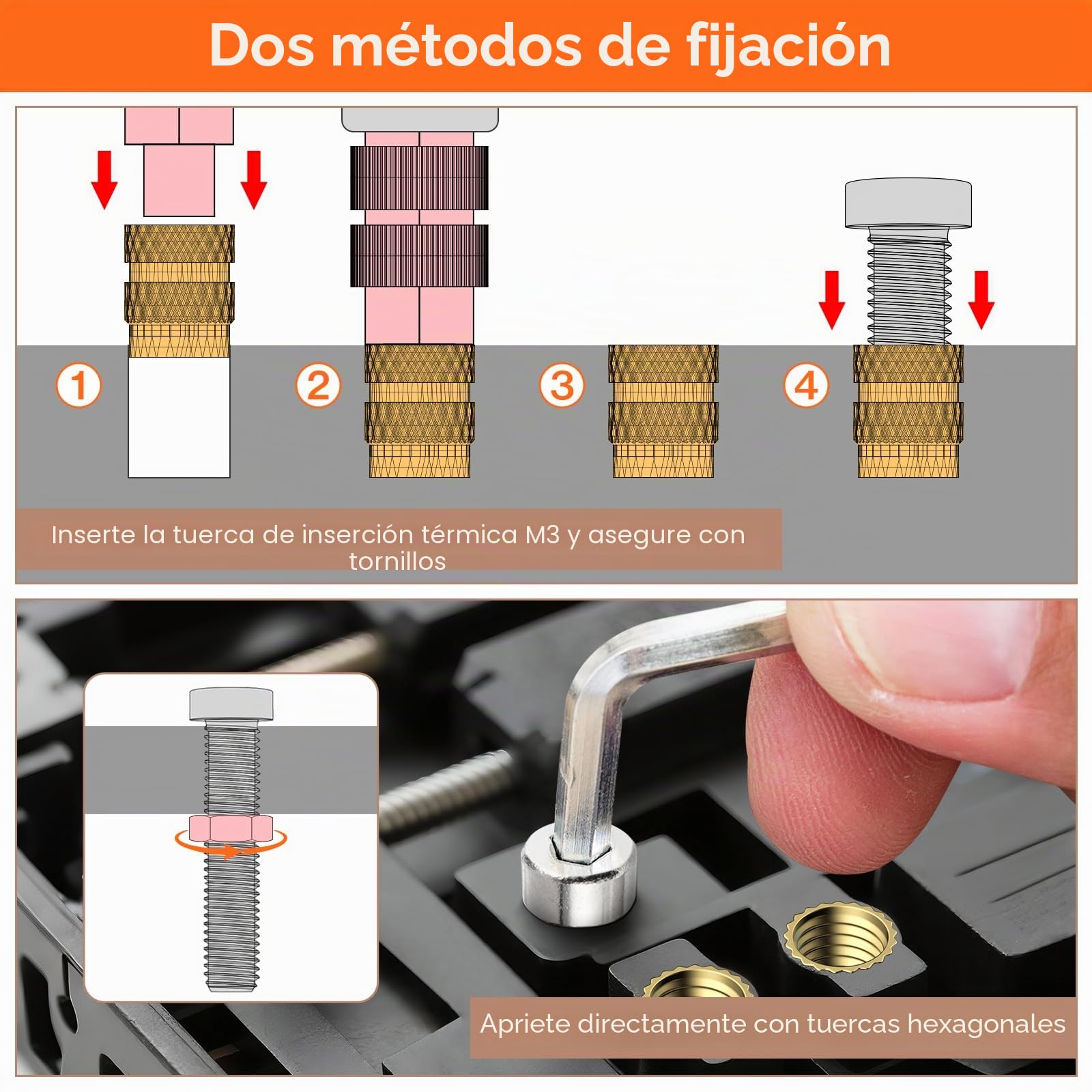 Dos métodos de fijación

1
2
3
4

Inserte la tuerca de inserción térmica M3 y asegure con tornillos

Apriete directamente con tuercas hexagonales