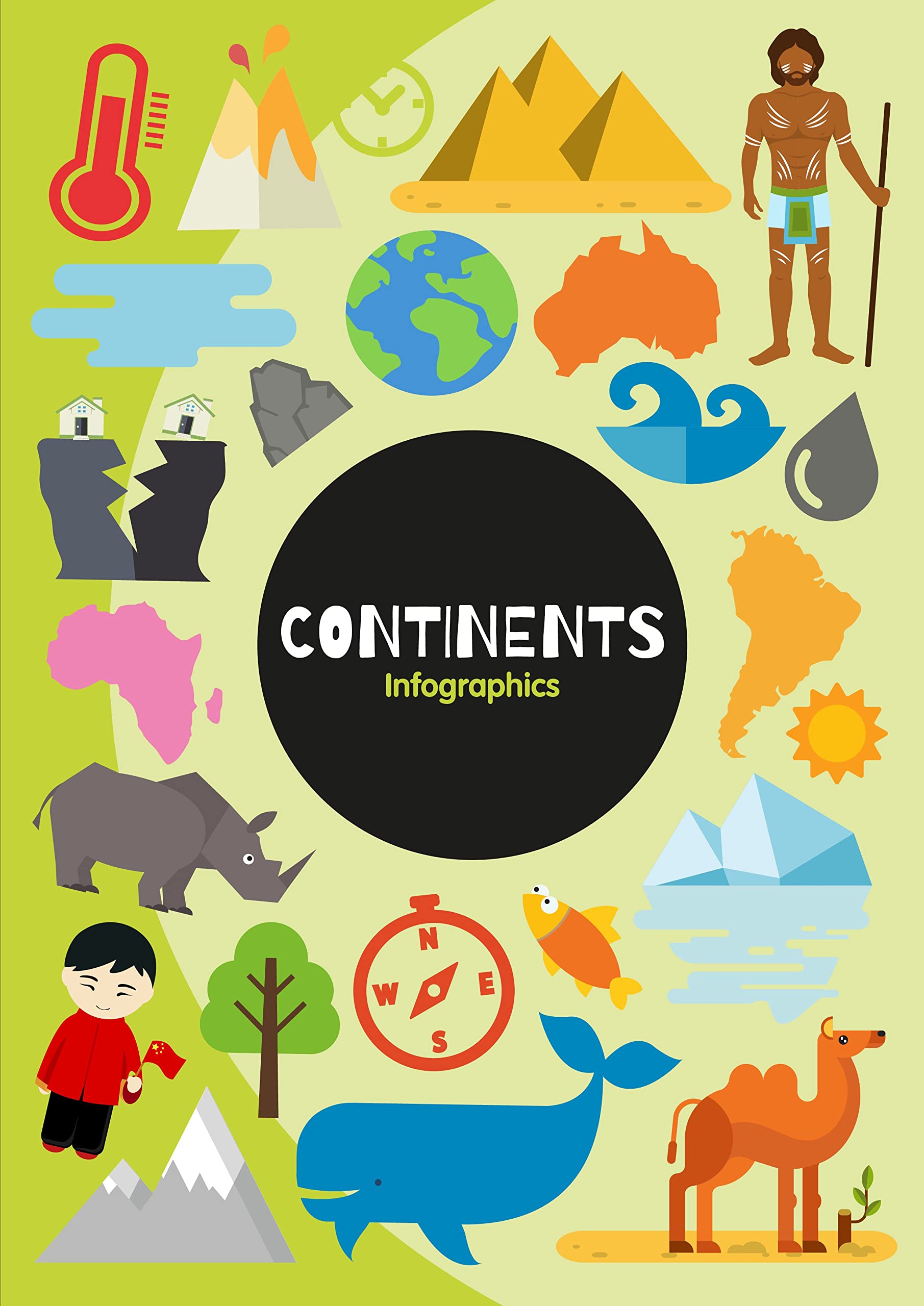 CONTINENTS
Infographics

N
W
E
S