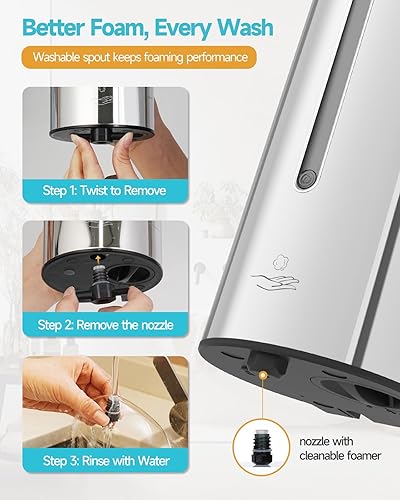 Better Foam, Every Wash

Washable spout keeps foaming performance

Step 1: Twist to Remove

Step 2: Remove the nozzle

Step 3: Rinse with Water

nozzle with cleanable foamer