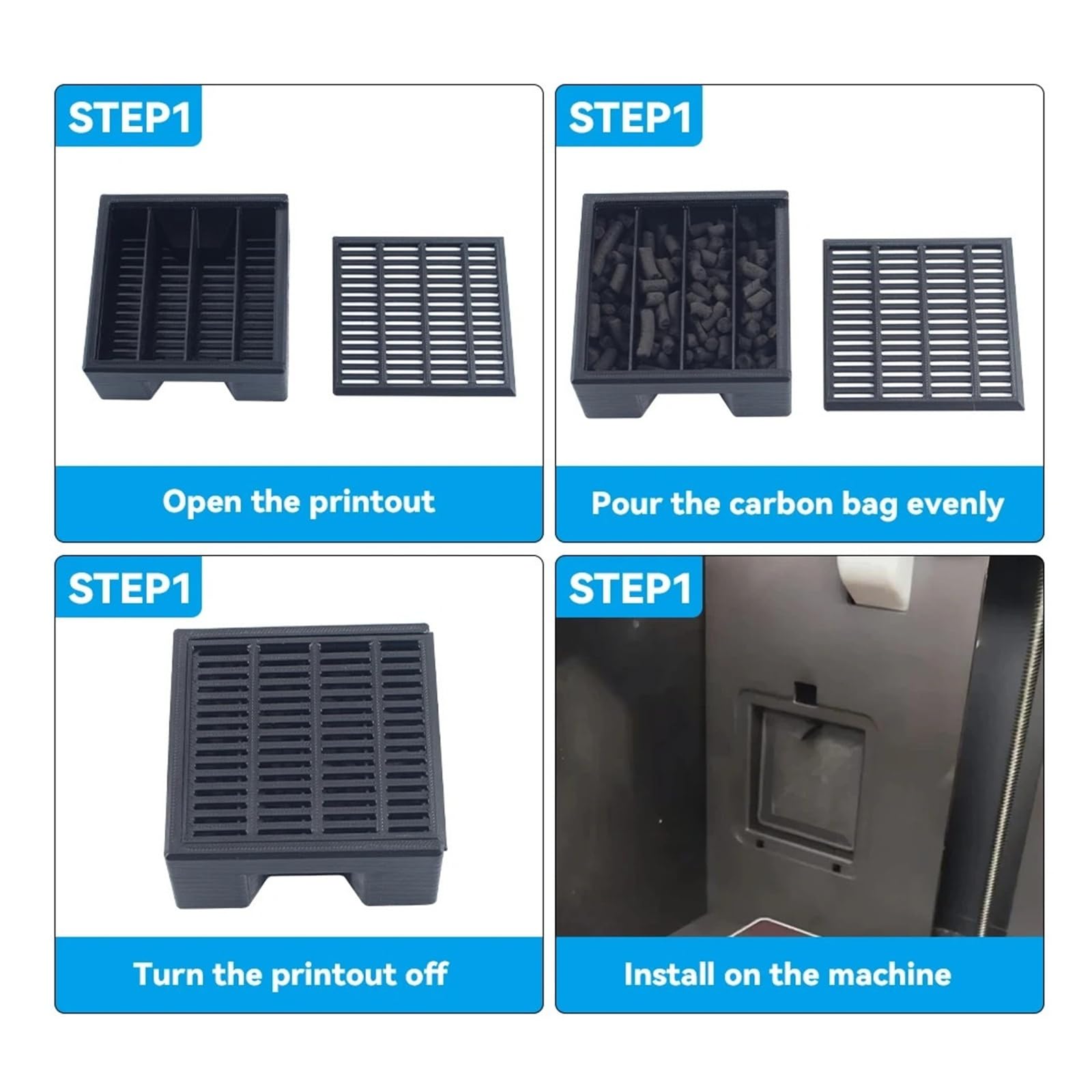 STEP1

Open the printout

STEP1

Pour the carbon bag evenly

STEP1

Turn the printout off

STEP1

Install on the machine