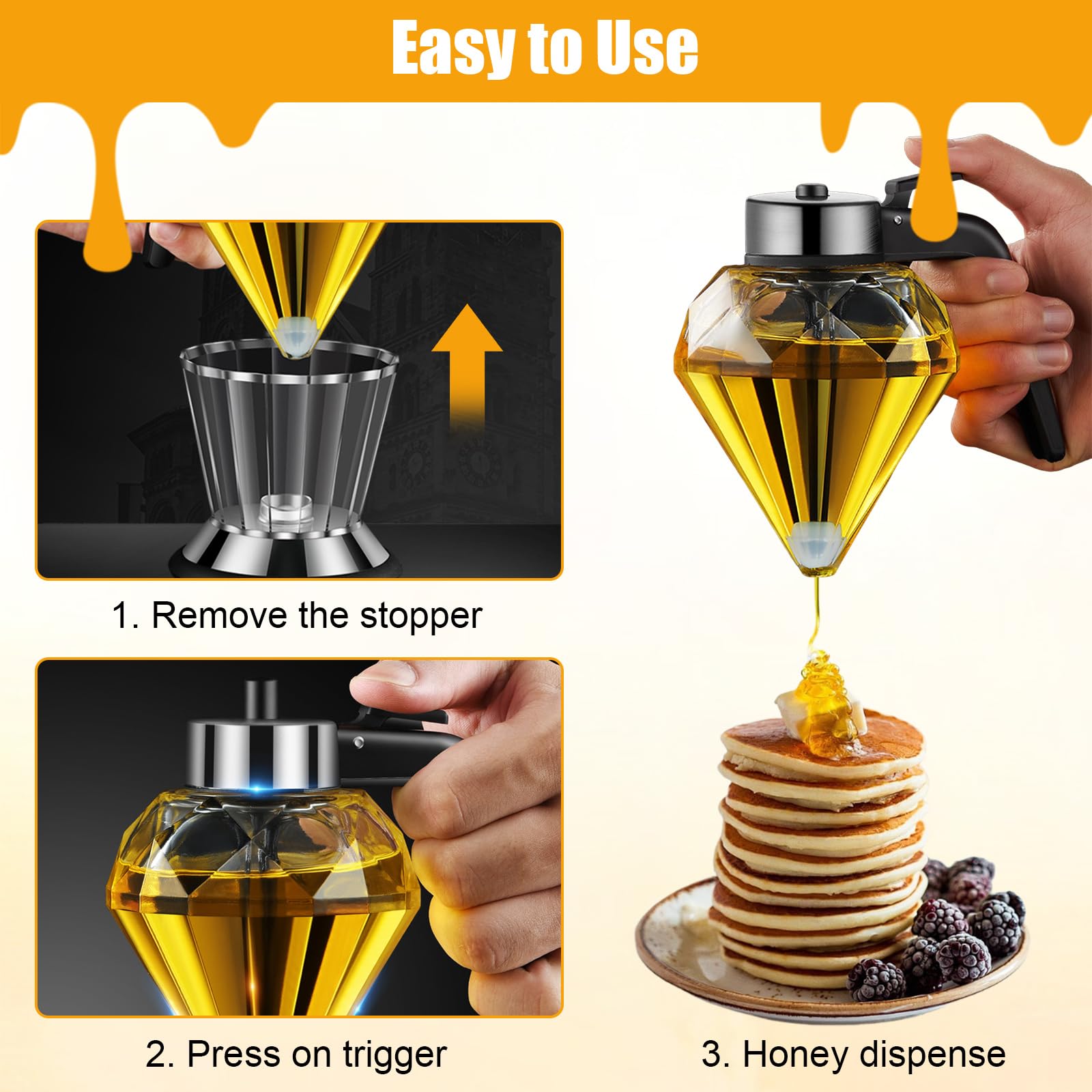 Easy to Use

1. Remove the stopper

2. Press on trigger

3. Honey dispense