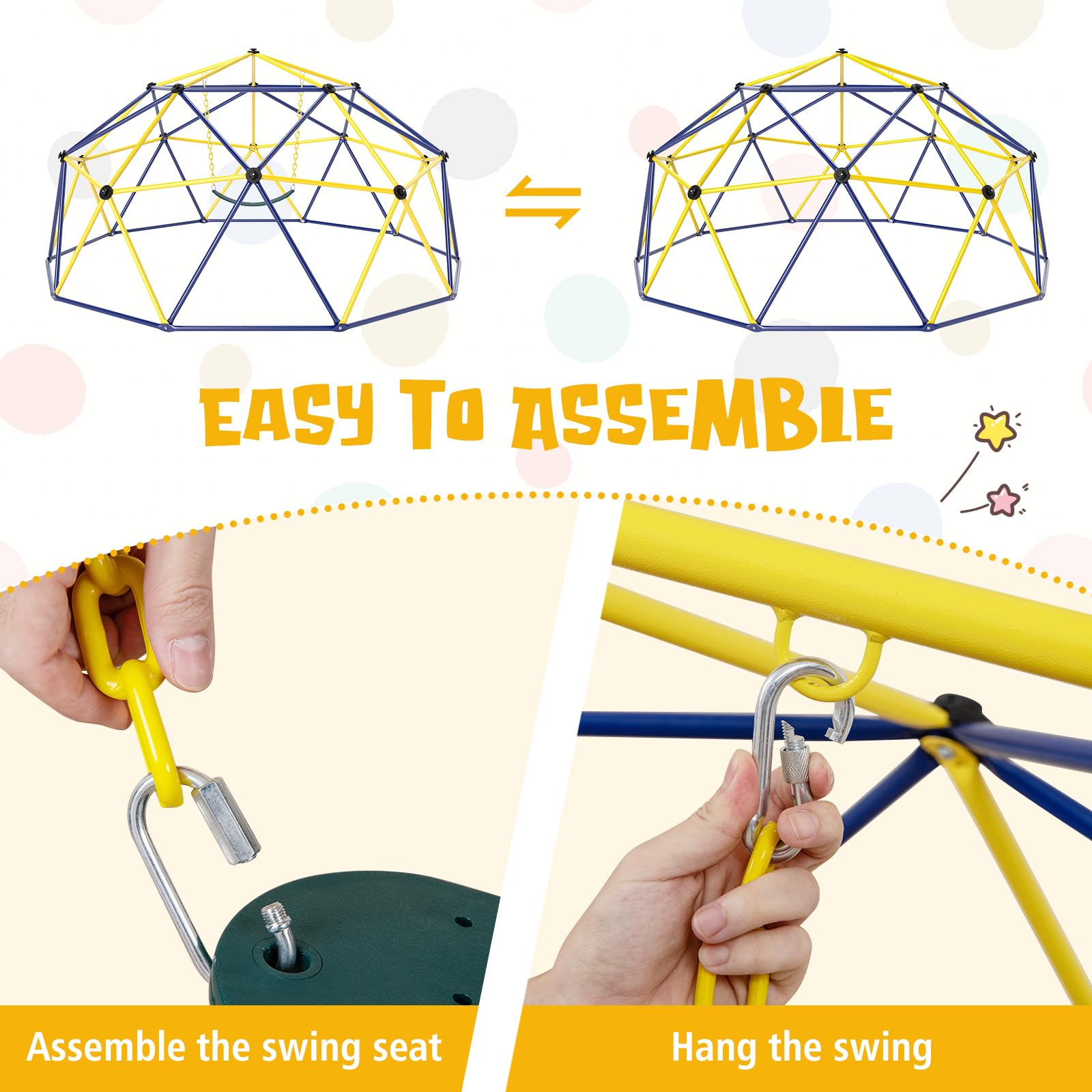 EASY TO ASSEMBLE

Assemble the swing seat

Hang the swing