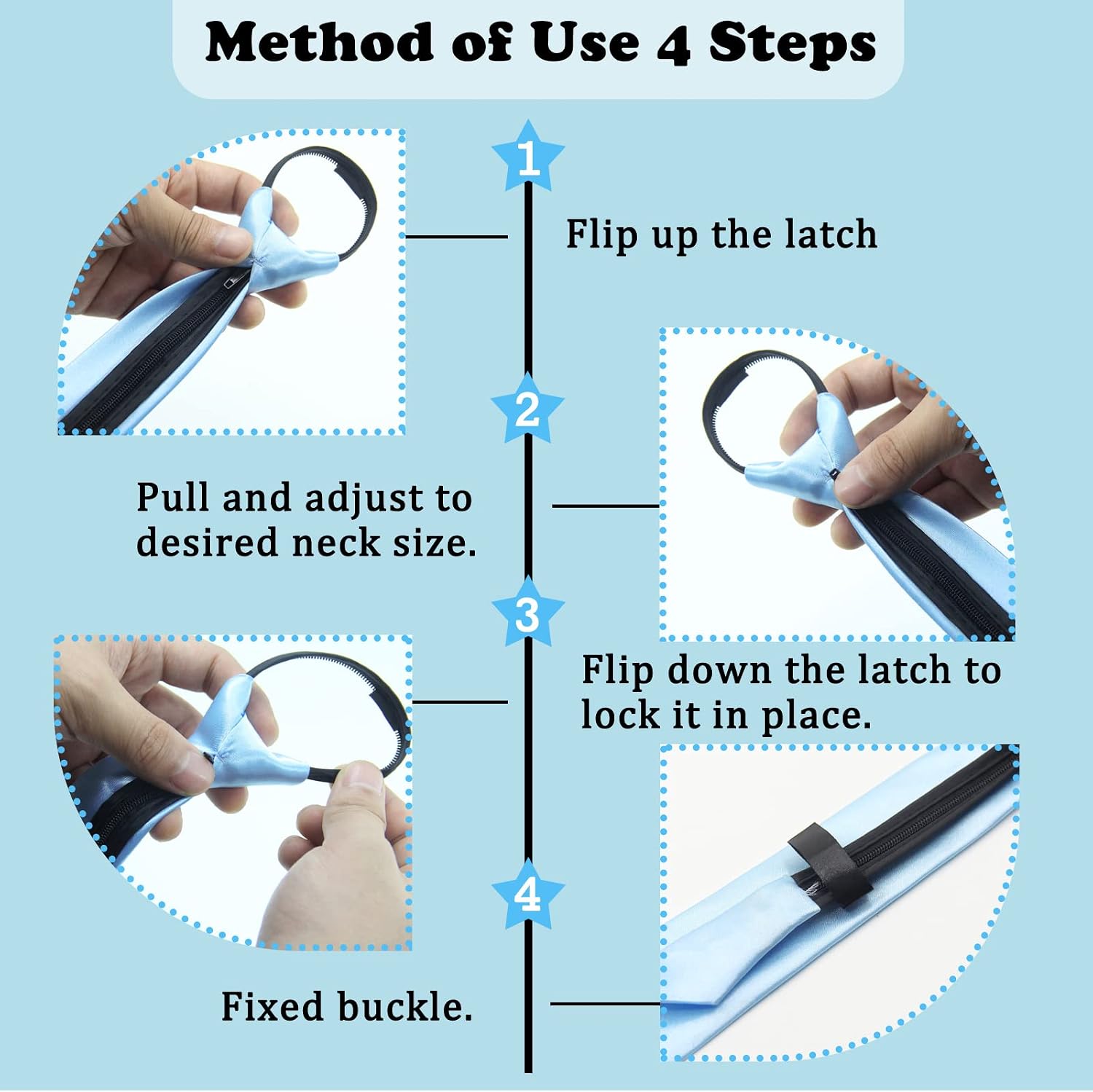 Method of Use 4 Steps

1

Flip up the latch

2

Pull and adjust to desired neck size.

3

Flip down the latch to lock it in place.

4

Fixed buckle.