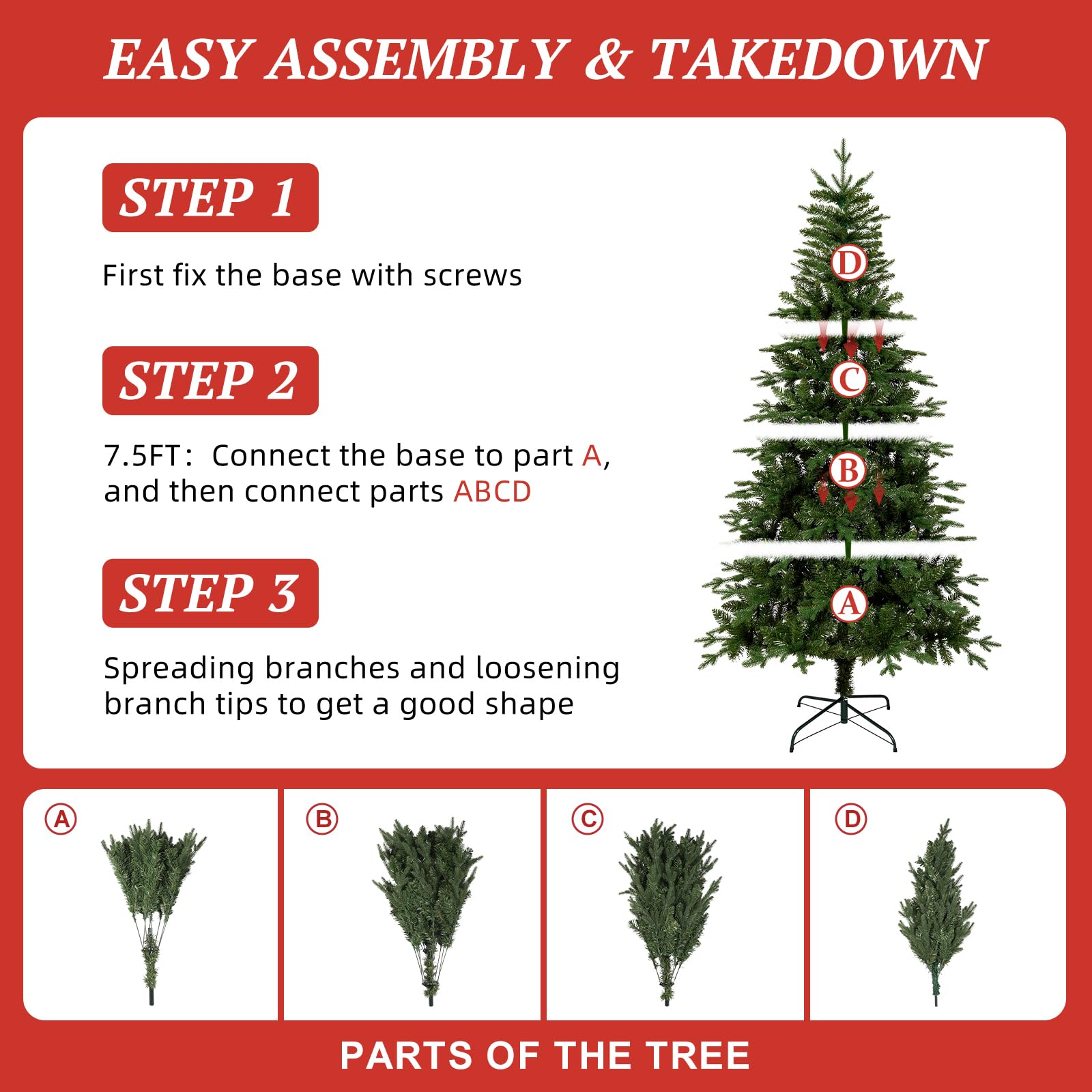 EASY ASSEMBLY & TAKEDOWN

STEP 1

First fix the base with screws

STEP 2

7.5FT: Connect the base to part A, and then connect parts ABCD

STEP 3

Spreading branches and loosening branch tips to get a good shape

D

C

B

A

A

B

C

D

PARTS OF THE TREE