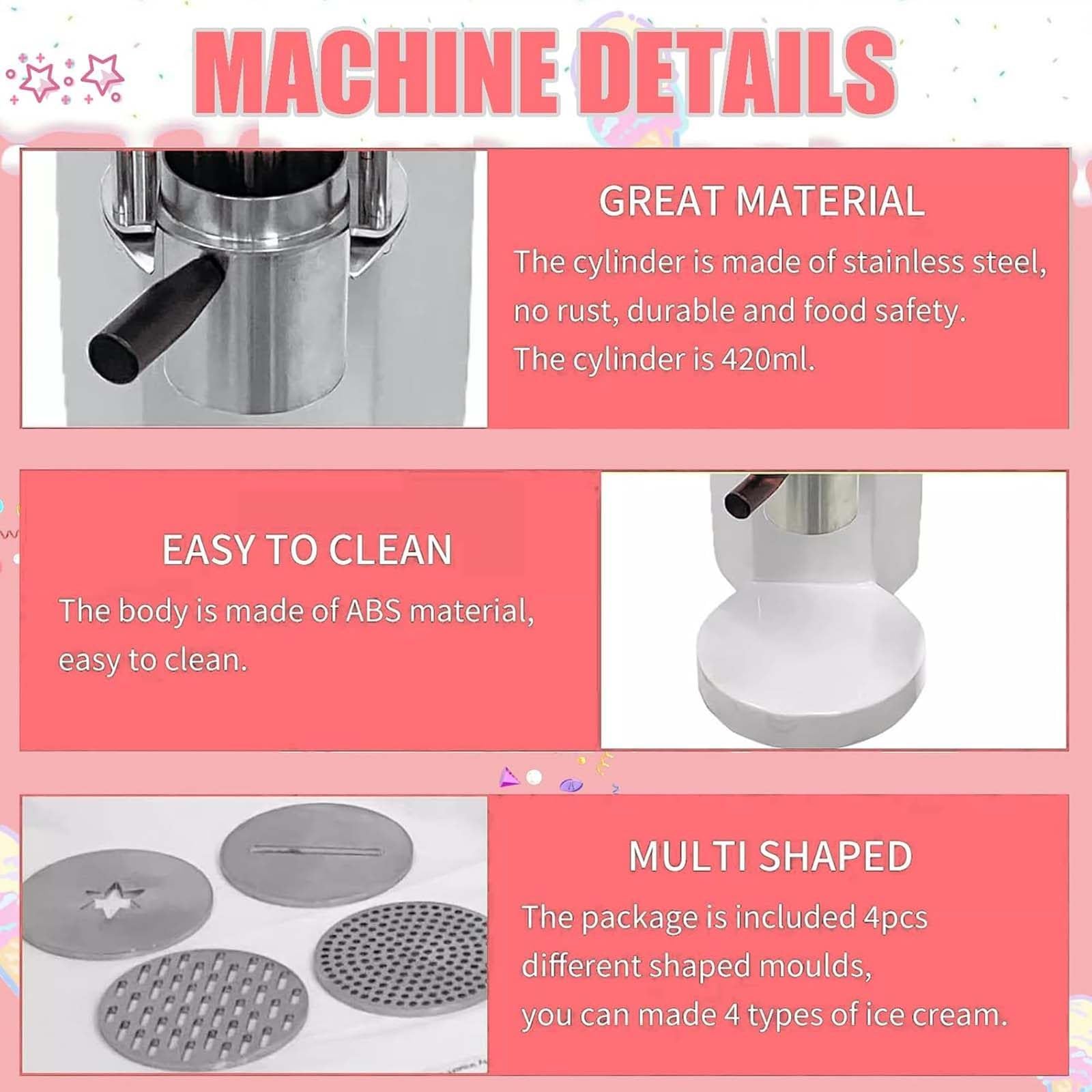 MACHINE DETAILS

GREAT MATERIAL

The cylinder is made of stainless steel, no rust, durable and food safety.
The cylinder is 420ml.

EASY TO CLEAN

The body is made of ABS material, easy to clean.

MULTI SHAPED

The package is included 4pcs different shaped moulds,
you can made 4 types of ice cream.