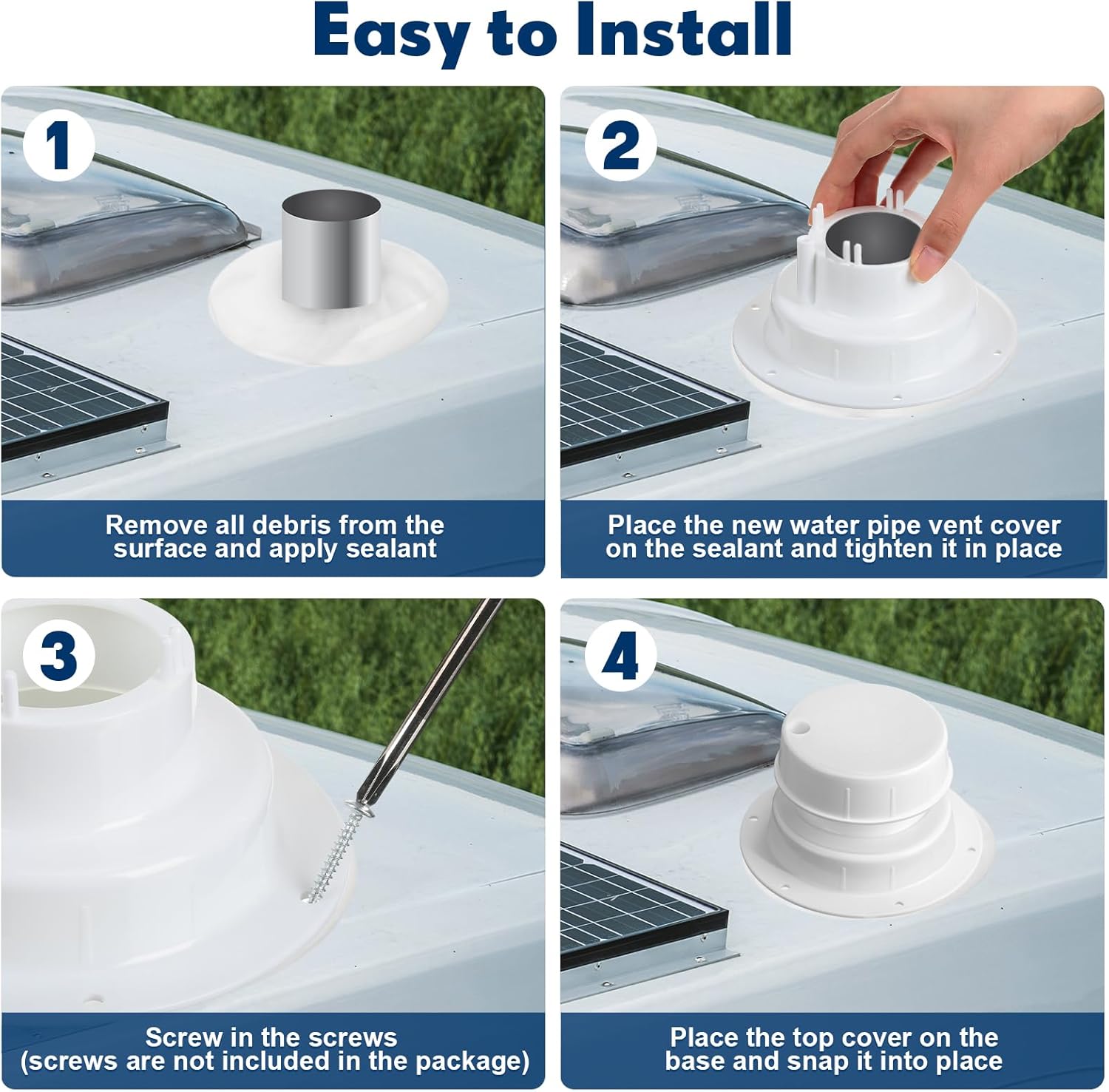 Easy to Install

1

Remove all debris from the surface and apply sealant

2

Place the new water pipe vent cover on the sealant and tighten it in place

3

Screw in the screws (screws are not included in the package)

4

Place the top cover on the base and snap it into place