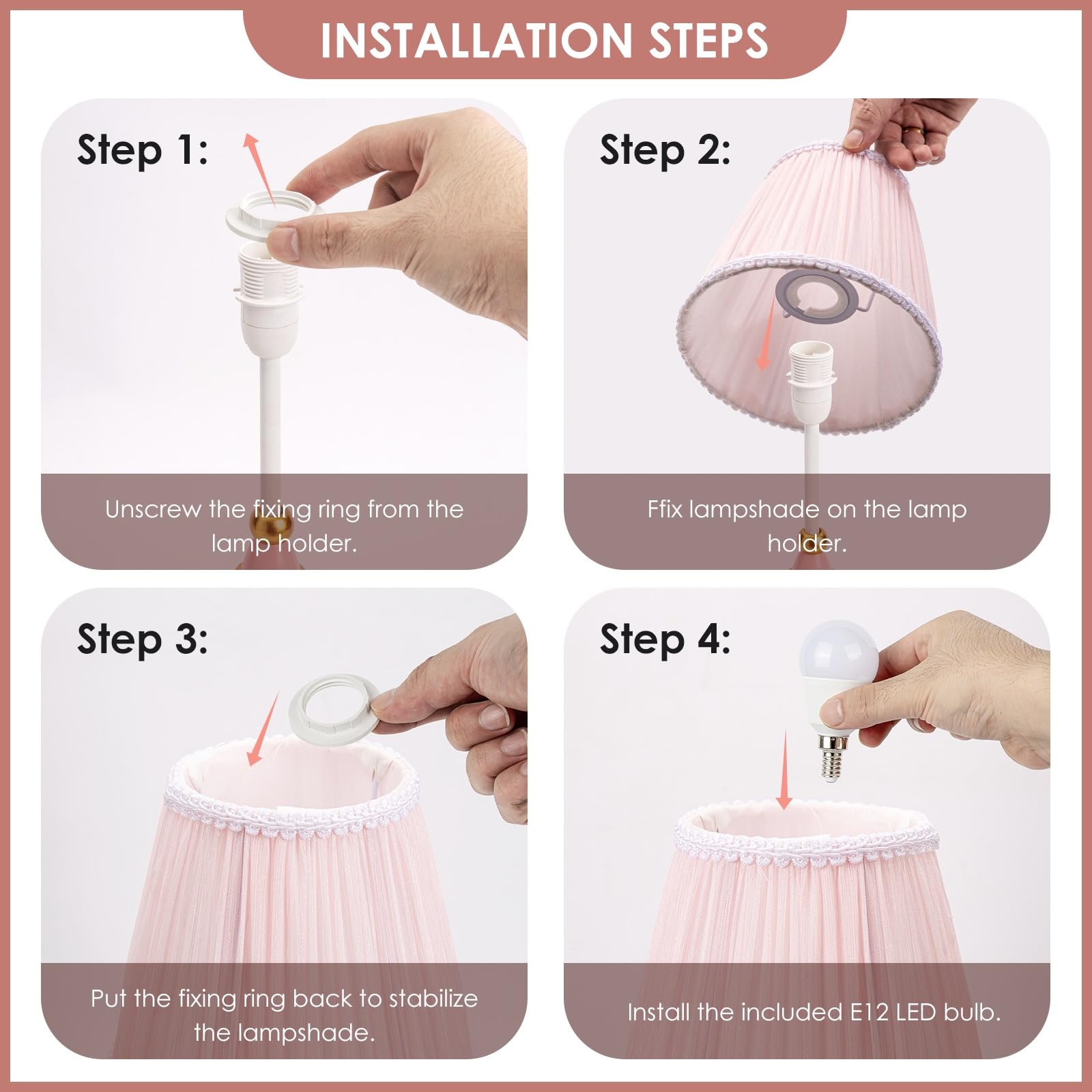 INSTALLATION STEPS

Step 1:

Unscrew the fixing ring from the lamp holder.

Step 2:

Ffix lampshade on the lamp holder.

Step 3:

Put the fixing ring back to stabilize the lampshade.

Step 4:

Install the included E12 LED bulb.