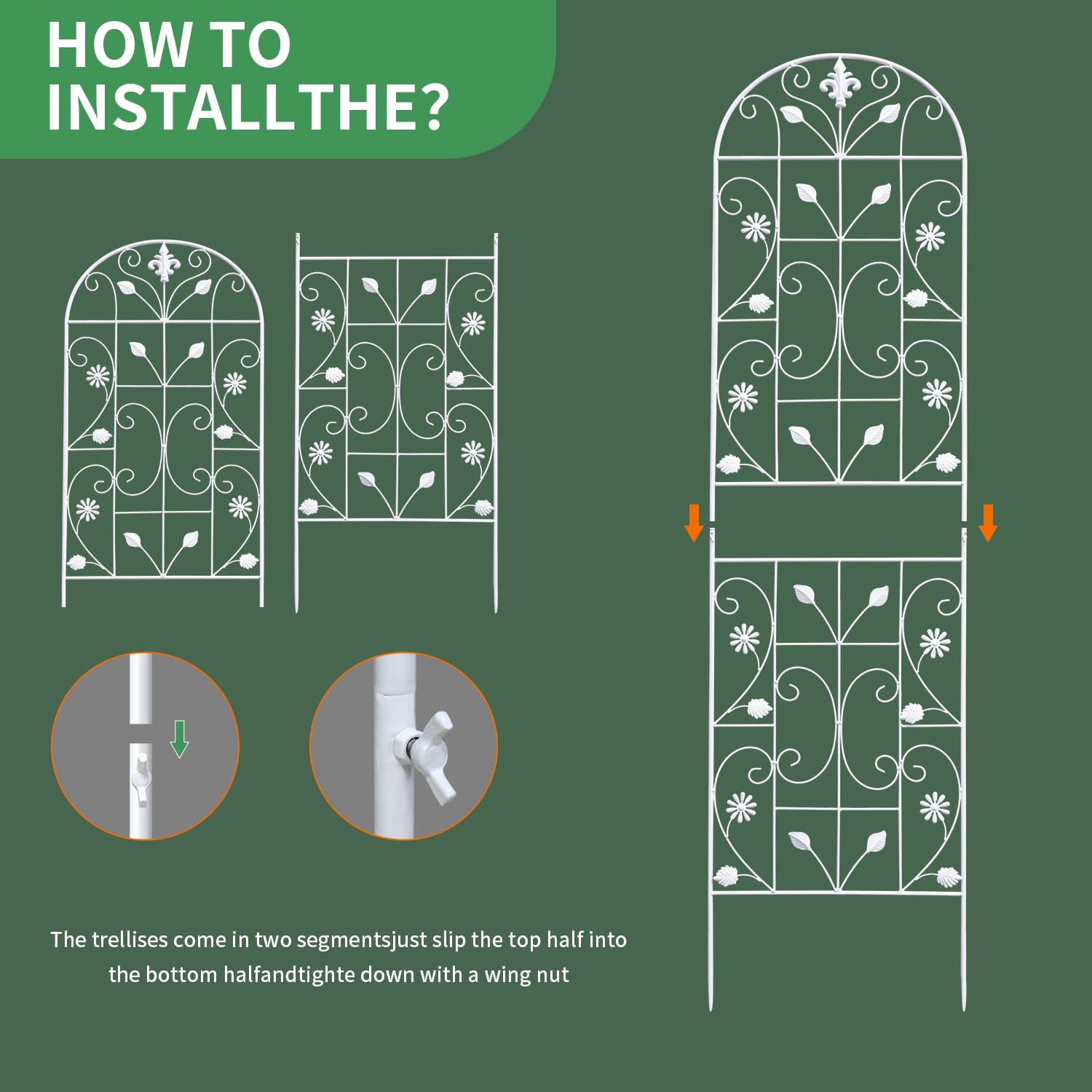 HOW TO INSTALLTHE?

The trellises come in two segmentsjust slip the top half into the bottom halfandtighte down with a wing nut