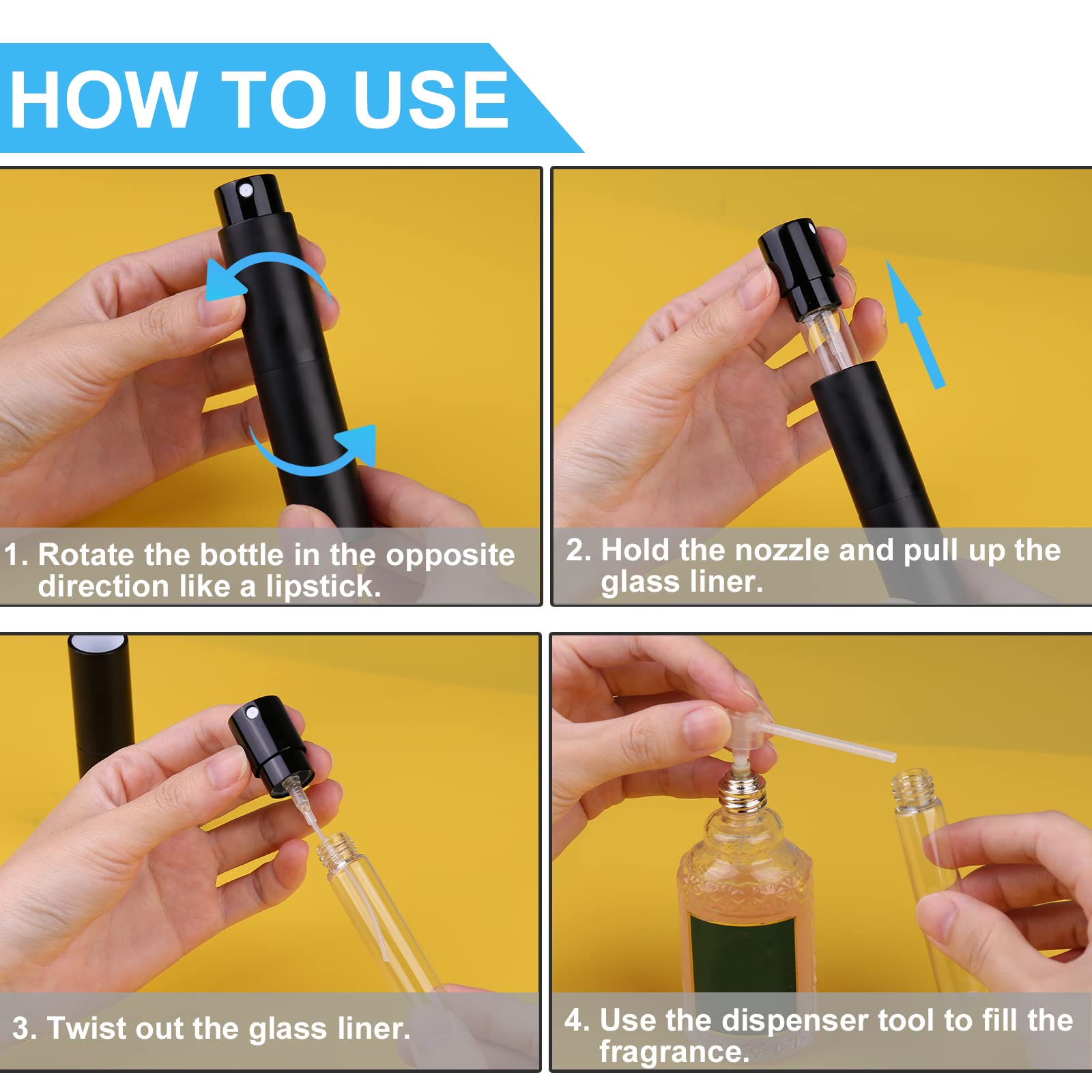 HOW TO USE

1. Rotate the bottle in the opposite direction like a lipstick.

2. Hold the nozzle and pull up the glass liner.

3. Twist out the glass liner.

4. Use the dispenser tool to fill the fragrance.