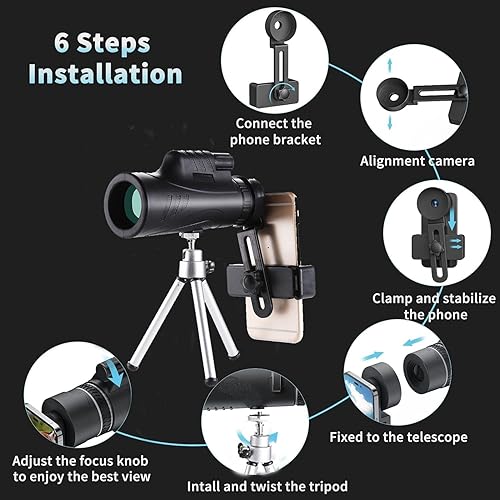 6 Steps Installation

Connect the phone bracket

Alignment camera

Clamp and stabilize the phone

Fixed to the telescope

Intall and twist the tripod

Adjust the focus knob to enjoy the best view