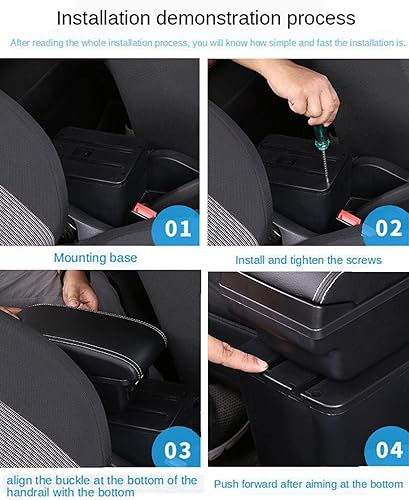 Installation demonstration process

After reading the whole installation process, you will know how simple and fast the installation is.

01

Mounting base

02

Install and tighten the screws

03

align the buckle at the bottom of the handrail with the bottom

04

Push forward after aiming at the bottom