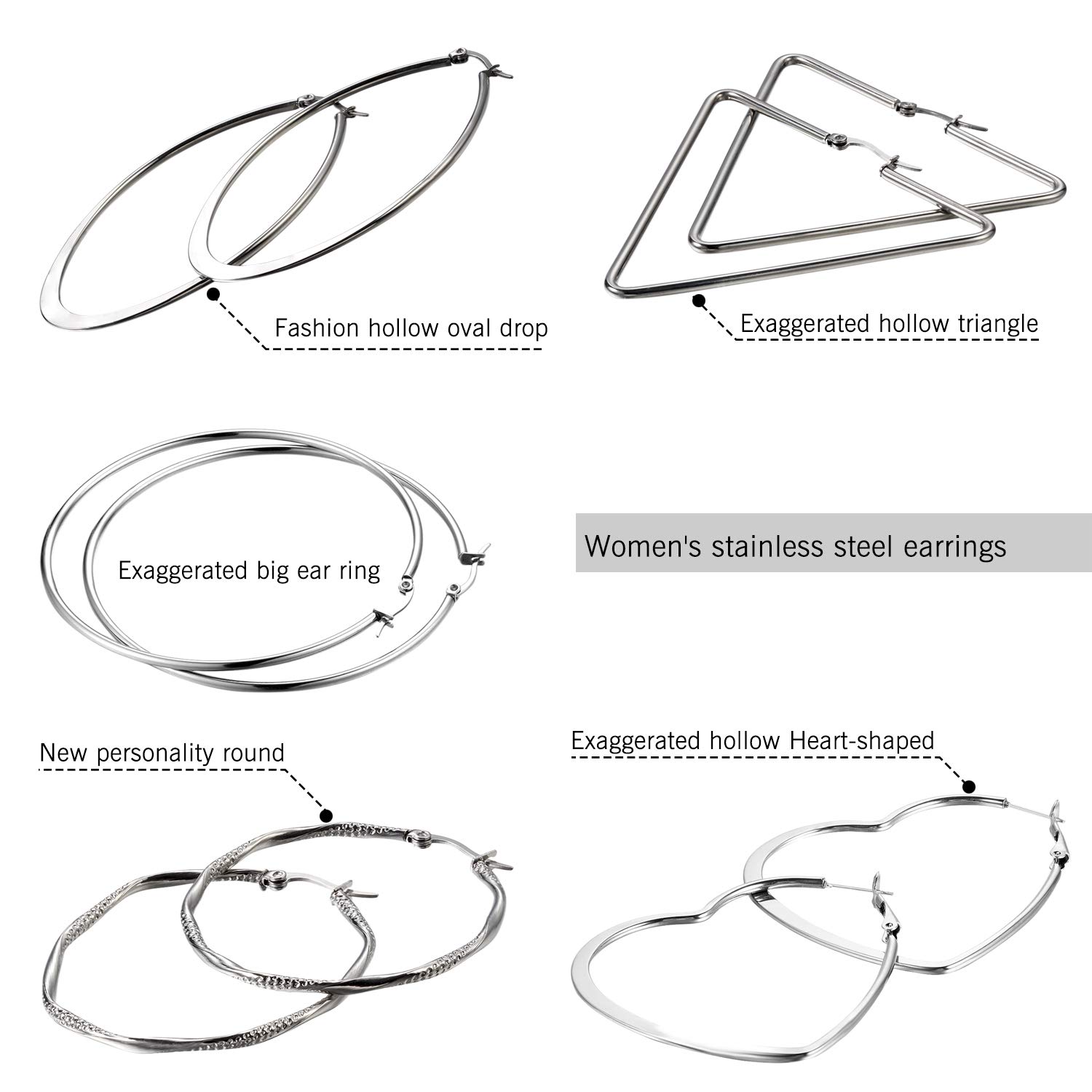 Fashion hollow oval drop

Exaggerated hollow triangle

Exaggerated big ear ring

Women's stainless steel earrings

New personality round

Exaggerated hollow Heart-shaped