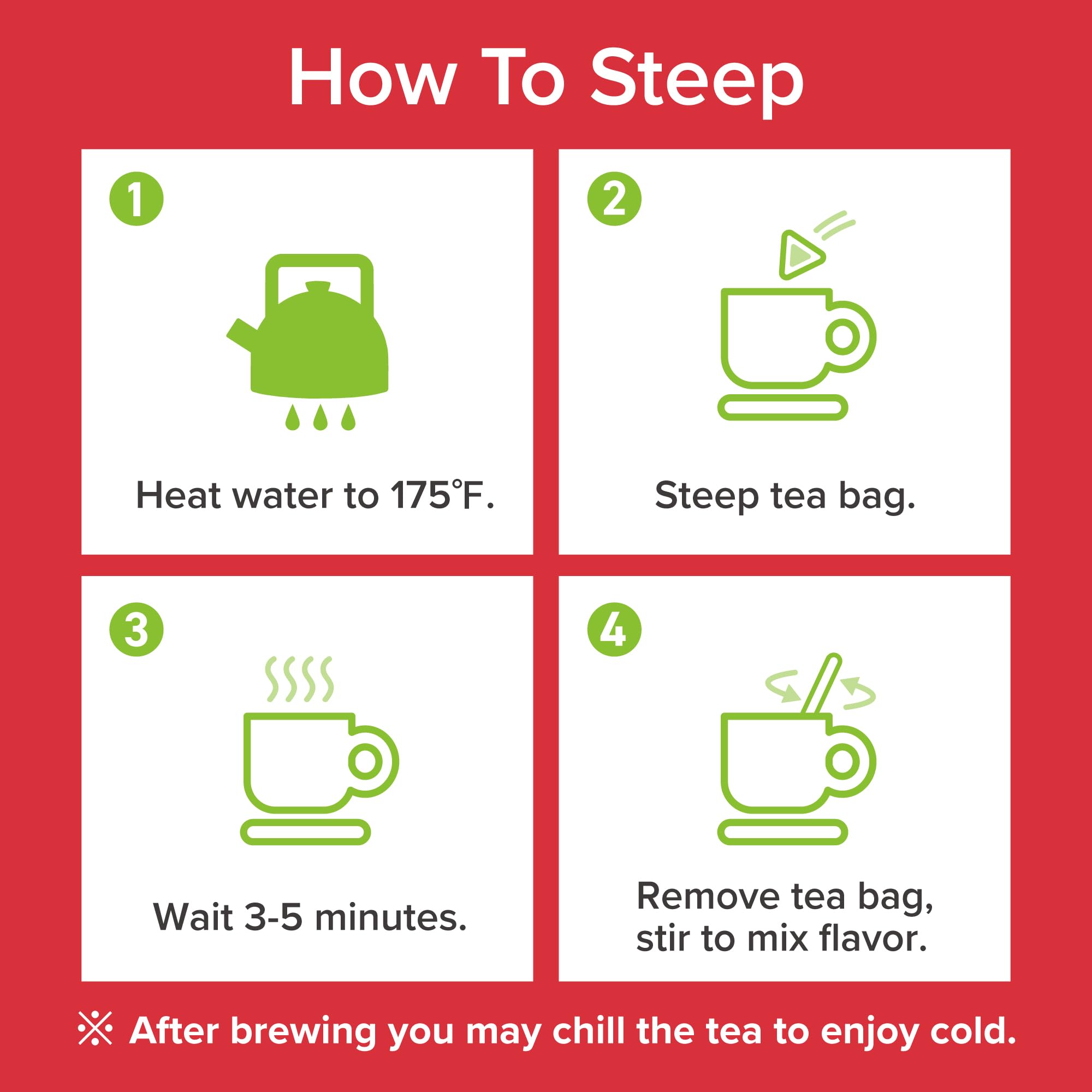 How To Steep

1

Heat water to 175°F.

2

Steep tea bag.

3

Wait 3-5 minutes.

4

Remove tea bag, stir to mix flavor.

※ After brewing you may chill the tea to enjoy cold.