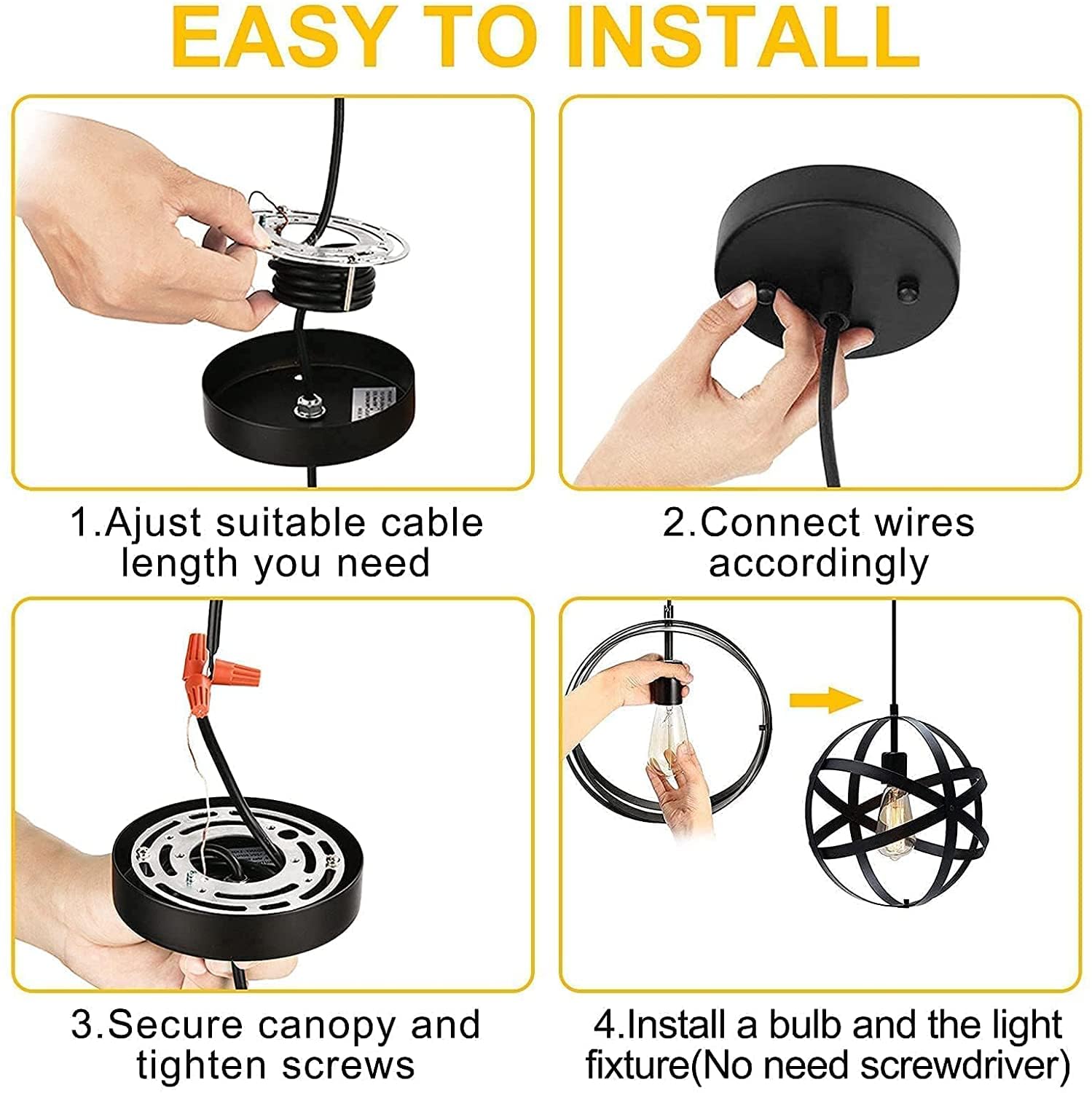 EASY TO INSTALL

1.Ajust suitable cable length you need

2.Connect wires accordingly

3.Secure canopy and tighten screws

4.Install a bulb and the light fixture(No need screwdriver)