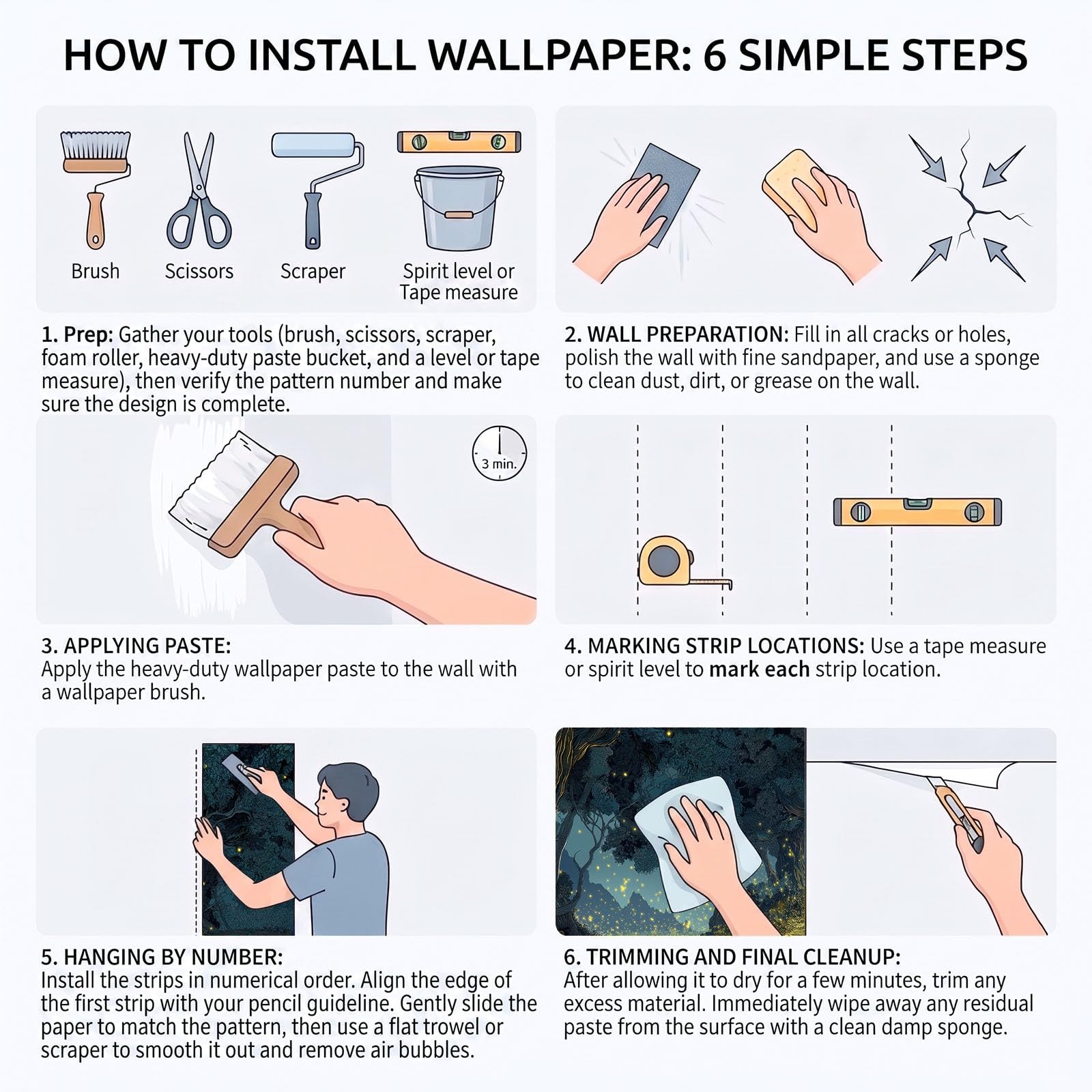 HOW TO INSTALL WALLPAPER: 6 SIMPLE STEPS

Brush

Scissors

Scraper

Spirit level or Tape measure

1. Prep: Gather your tools (brush, scissors, scraper, foam roller, heavy-duty paste bucket, and a level or tape measure), then verify the pattern number and make sure the design is complete.

2. WALL PREPARATION: Fill in all cracks or holes, polish the wall with fine sandpaper, and use a sponge to clean dust, dirt, or grease on the wall.

3 min.

3. APPLYING PASTE:
Apply the heavy-duty wallpaper paste to the wall with a wallpaper brush.

4. MARKING STRIP LOCATIONS: Use a tape measure or spirit level to mark each strip location.

5. HANGING BY NUMBER:
Install the strips in numerical order. Align the edge of the first strip with your pencil guideline. Gently slide the paper to match the pattern, then use a flat trowel or scraper to smooth it out and remove air bubbles.

6. TRIMMING AND FINAL CLEANUP:
After allowing it to dry for a few minutes, trim any excess material. Immediately wipe away any residual paste from the surface with a clean damp sponge.