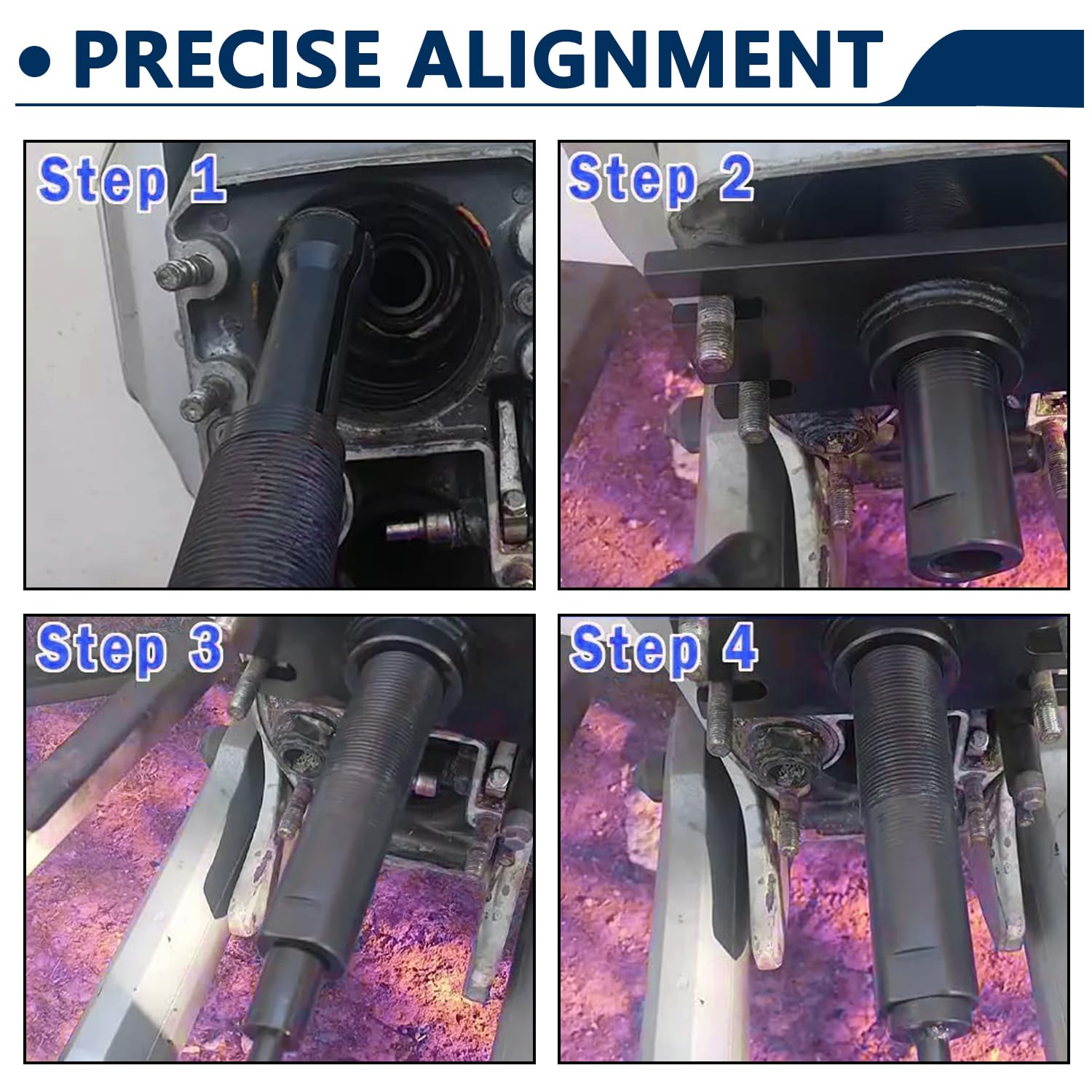 • PRECISE ALIGNMENT

Step 1

Step 2

Step 3

Step 4